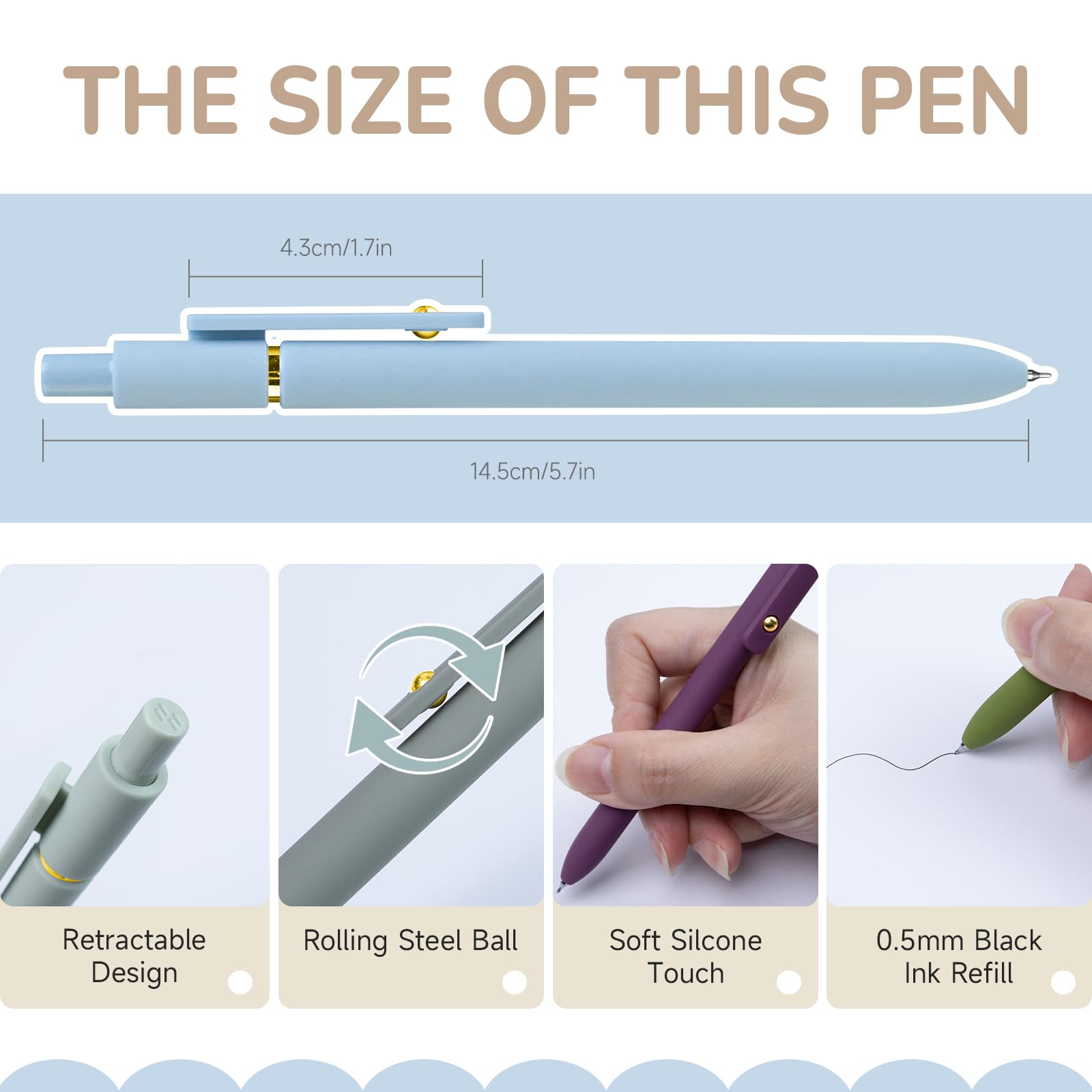 THE SIZE OF THIS PEN

4.3cm/1.7in

14.5cm/5.7in

Retractable Design

Rolling Steel Ball

Soft Silcone Touch

0.5mm Black Ink Refill