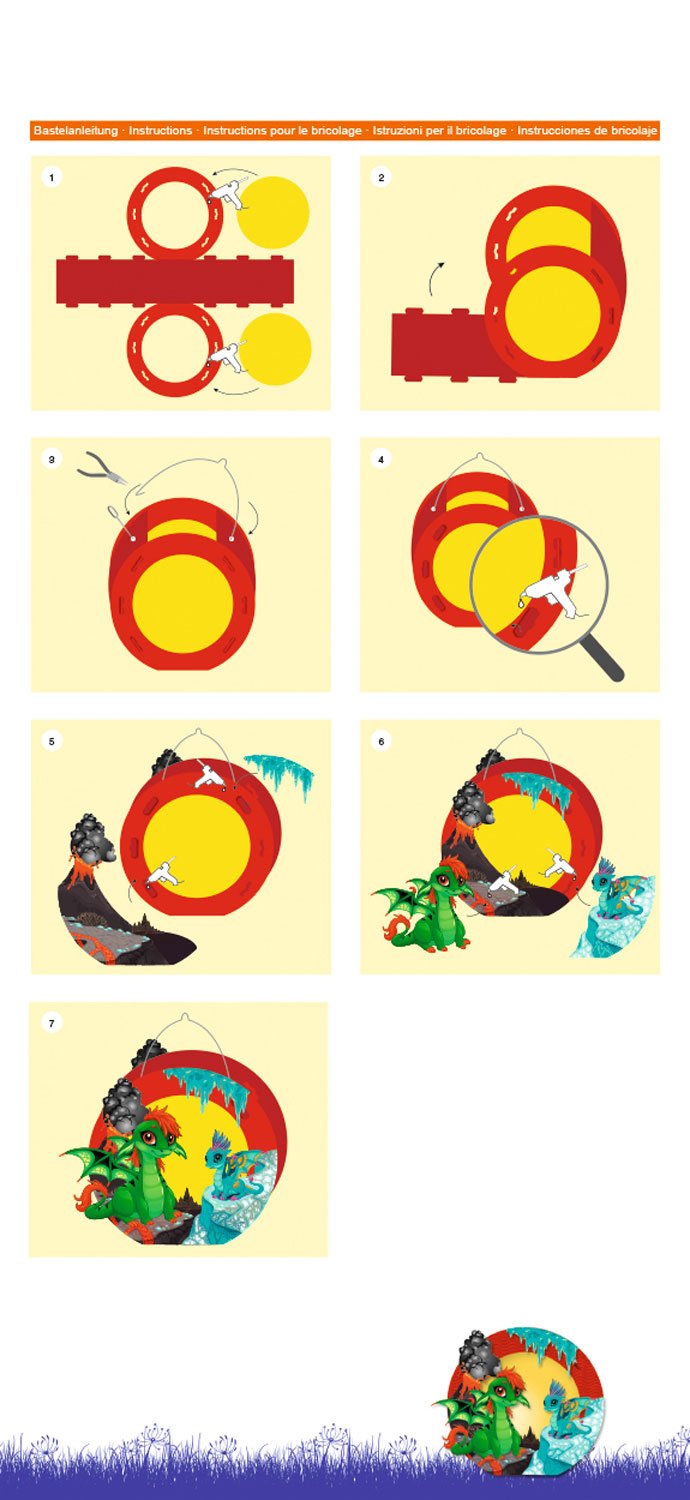 Bastelanleitung · Instructions · Instructions pour le bricolage · Istruzioni per il bricolage · Instrucciones de bricolaje

1

2

3

4

5

6

7