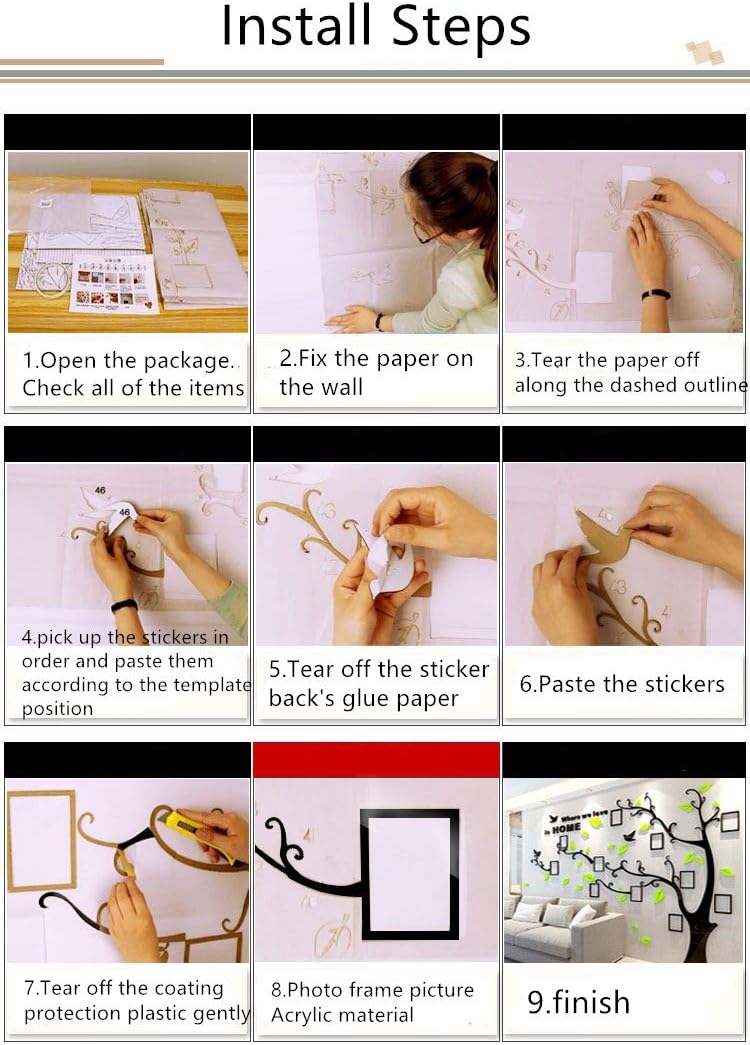 Install Steps

1.Open the package. Check all of the items

2.Fix the paper on the wall

3.Tear the paper off along the dashed outline

46

46

4.pick up the stickers in order and paste them according to the template position

5.Tear off the sticker back's glue paper

6.Paste the stickers

7.Tear off the coating protection plastic gently

8.Photo frame picture Acrylic material

Where we love is HOME

9.finish