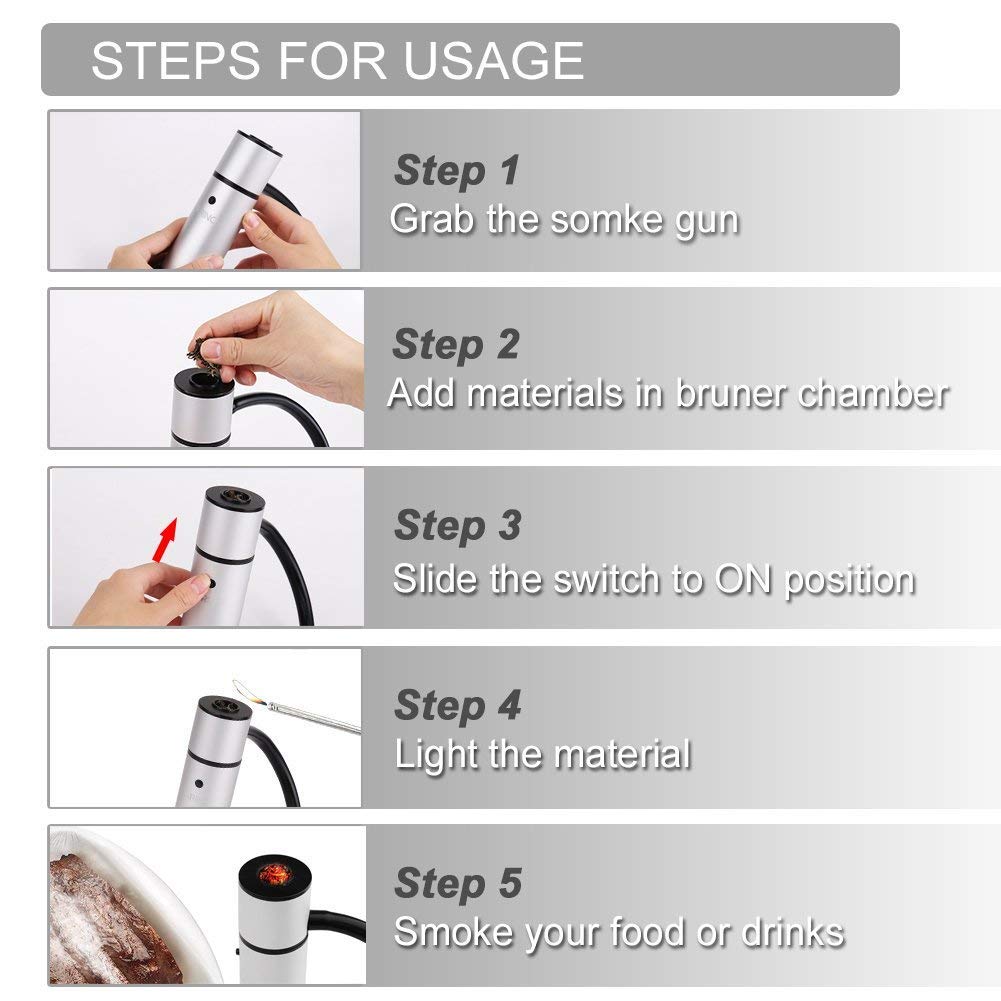 STEPS FOR USAGE

Step 1
Grab the somke gun

Step 2
Add materials in bruner chamber

Step 3
Slide the switch to ON position

Step 4
Light the material

Step 5
Smoke your food or drinks