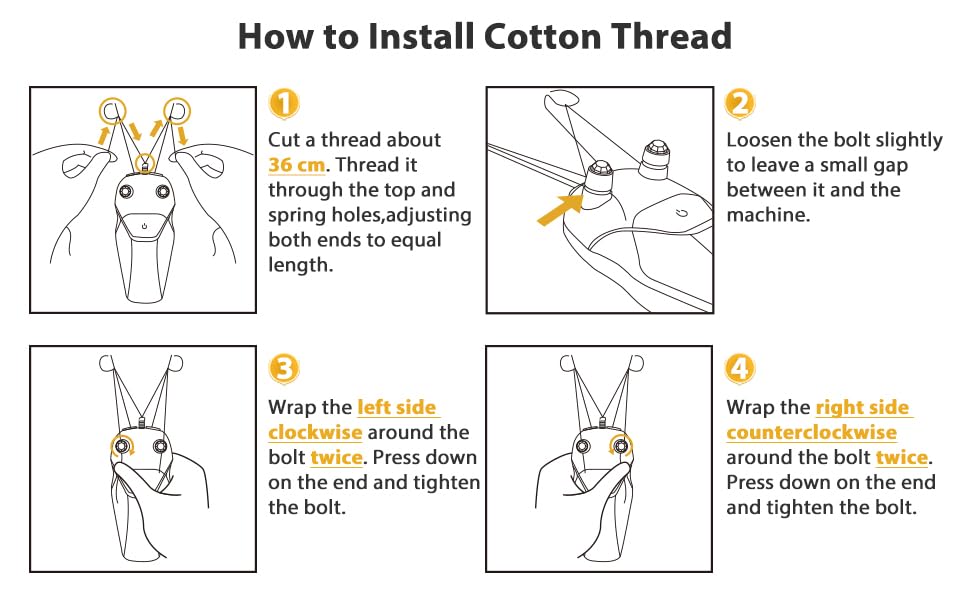 How to Install Cotton Thread

1

Cut a thread about 36 cm. Thread it through the top and spring holes,adjusting both ends to equal length.

2

Loosen the bolt slightly to leave a small gap between it and the machine.

3

Wrap the left side clockwise around the bolt twice. Press down on the end and tighten the bolt.

4

Wrap the right side counterclockwise around the bolt twice. Press down on the end and tighten the bolt.