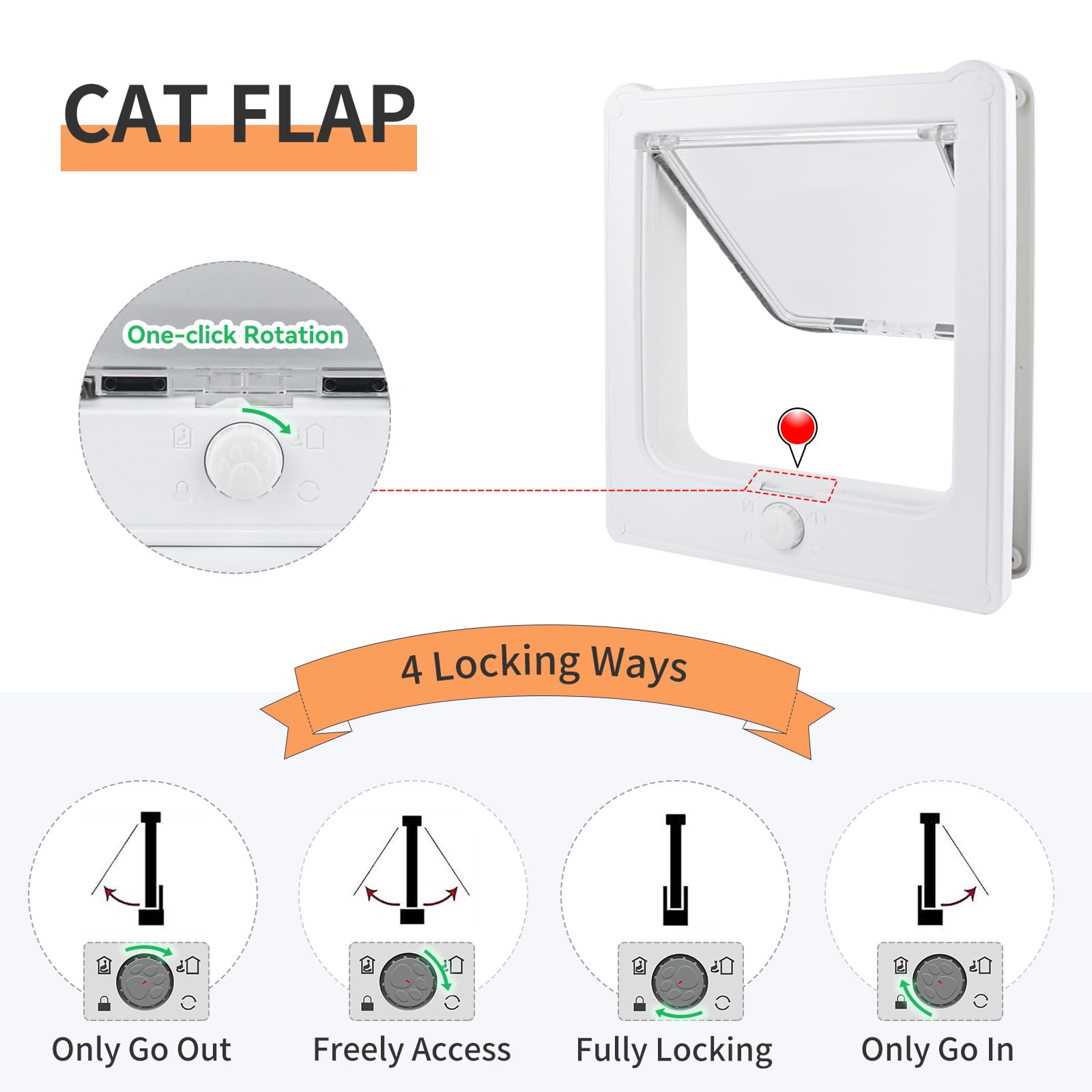 CAT FLAP

One-click Rotation

4 Locking Ways

Only Go Out

Freely Access

Fully Locking

Only Go In