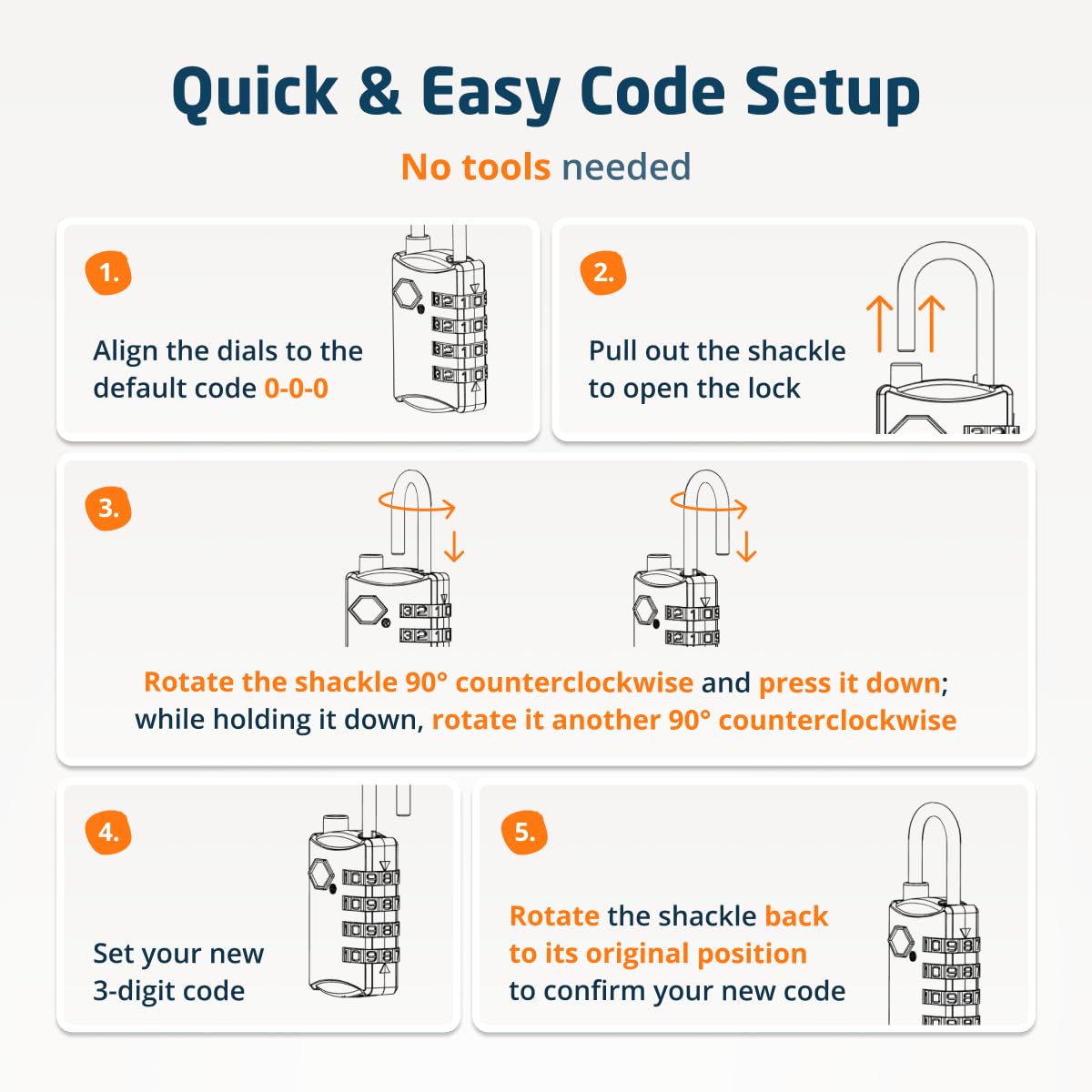 Quick & Easy Code Setup

No tools needed

1.

Align the dials to the default code 0-0-0

2.

Pull out the shackle to open the lock

3.

Rotate the shackle 90° counterclockwise and press it down; while holding it down, rotate it another 90° counterclockwise

4.

Set your new 3-digit code

5.

Rotate the shackle back to its original position to confirm your new code