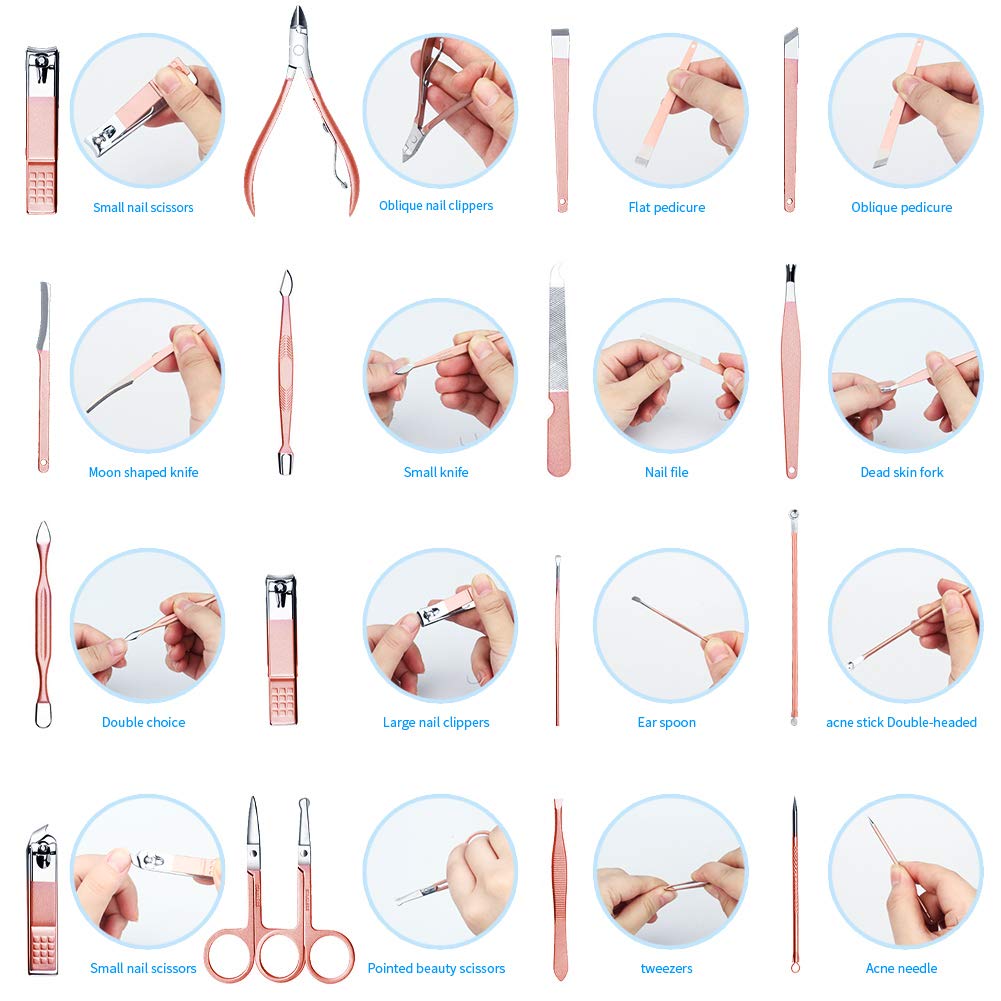 Small nail scissors
Oblique nail clippers
Flat pedicure
Oblique pedicure

Moon shaped knife
Small knife
Nail file
Dead skin fork

Double choice
Large nail clippers
Ear spoon
acne stick Double-headed

Small nail scissors
Pointed beauty scissors
tweezers
Acne needle