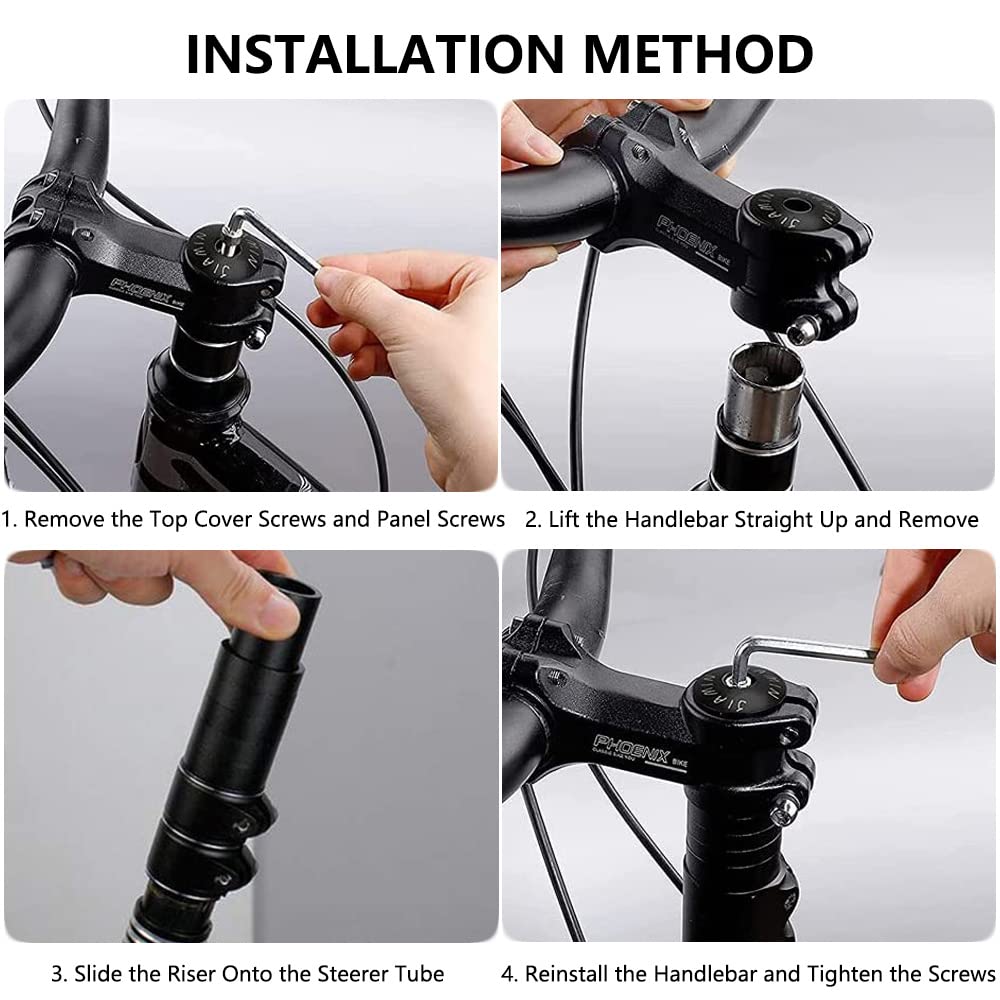 INSTALLATION METHOD

PHOENIX BIKE

PHOENIX BIKE

1. Remove the Top Cover Screws and Panel Screws

2. Lift the Handlebar Straight Up and Remove

PHOENIX BIKE

3. Slide the Riser Onto the Steerer Tube

4. Reinstall the Handlebar and Tighten the Screws