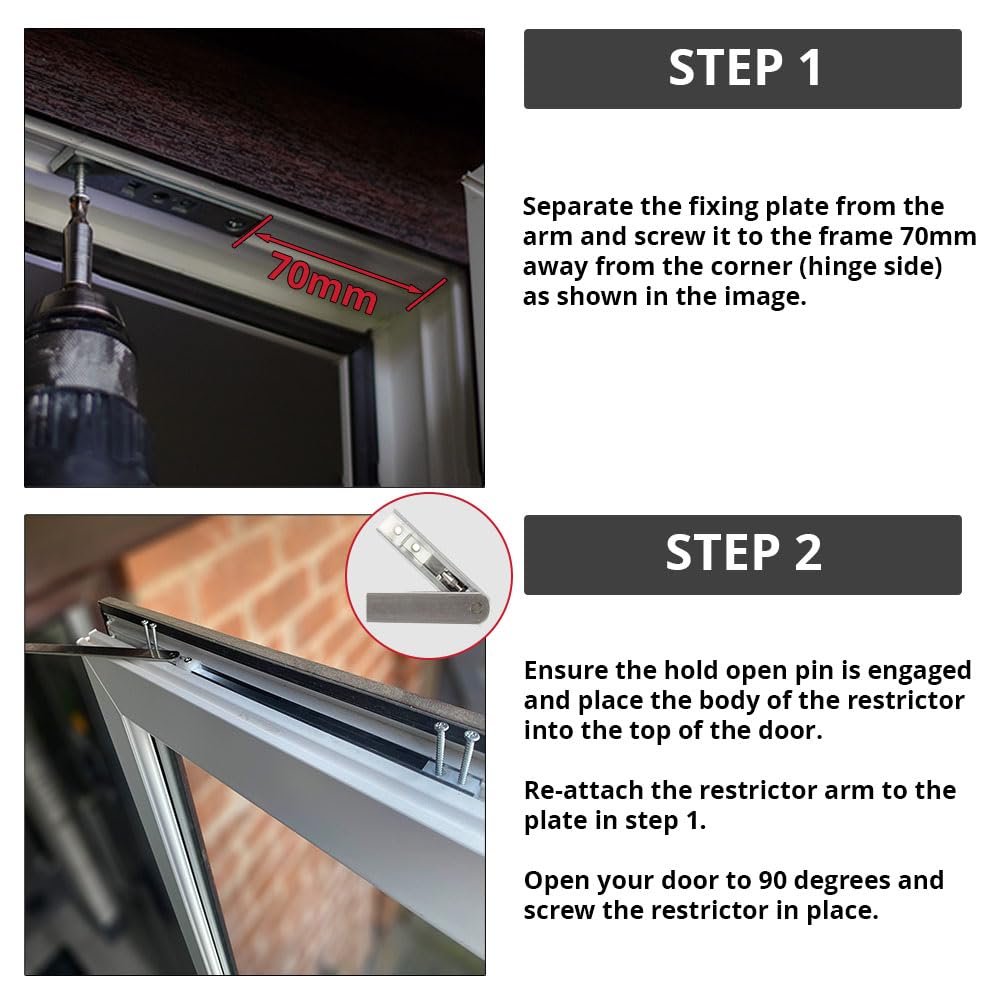 70mm

STEP 1

Separate the fixing plate from the arm and screw it to the frame 70mm away from the corner (hinge side) as shown in the image.

STEP 2

Ensure the hold open pin is engaged and place the body of the restrictor into the top of the door.

Re-attach the restrictor arm to the plate in step 1.

Open your door to 90 degrees and screw the restrictor in place.