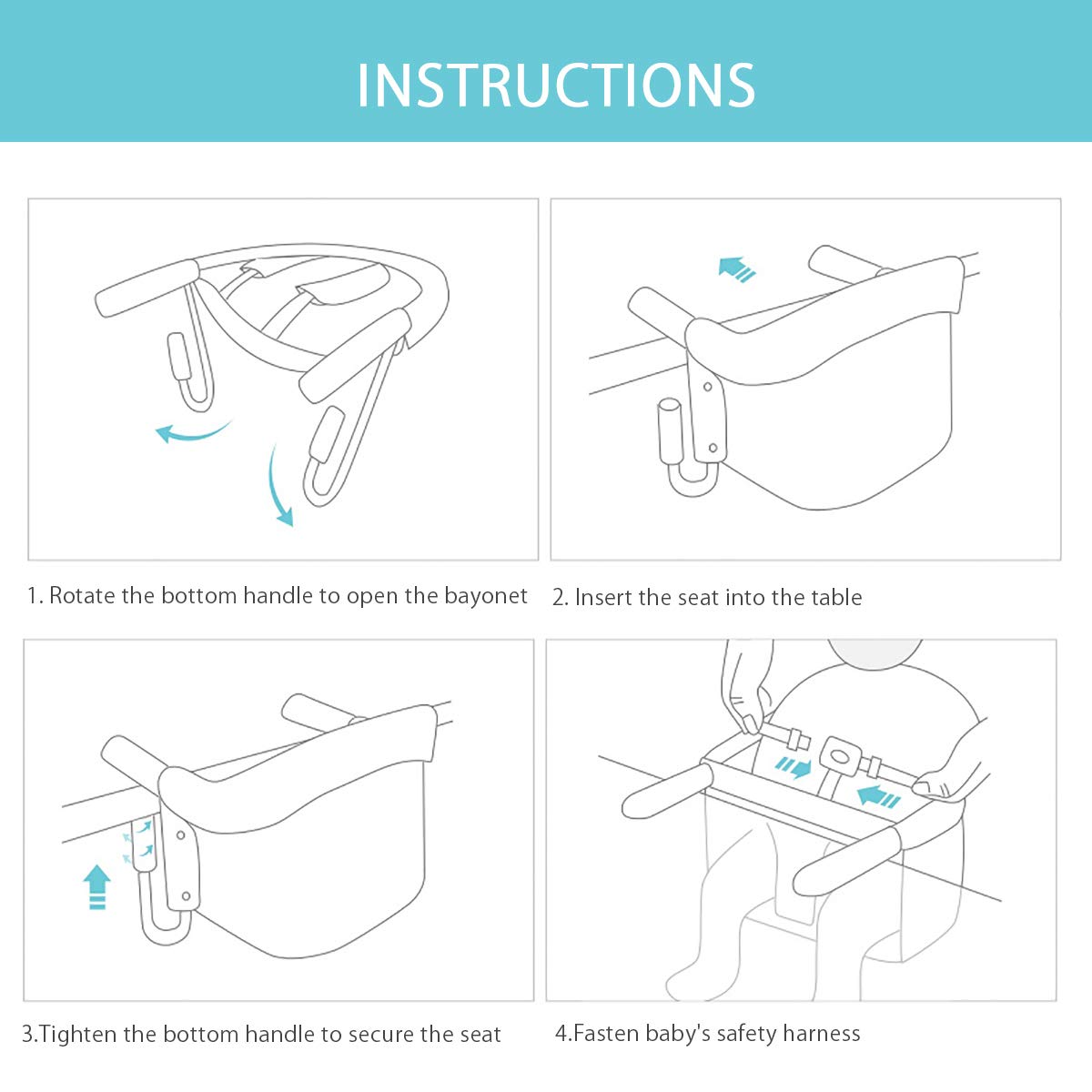 INSTRUCTIONS

1. Rotate the bottom handle to open the bayonet

2. Insert the seat into the table

3.Tighten the bottom handle to secure the seat

4.Fasten baby's safety harness