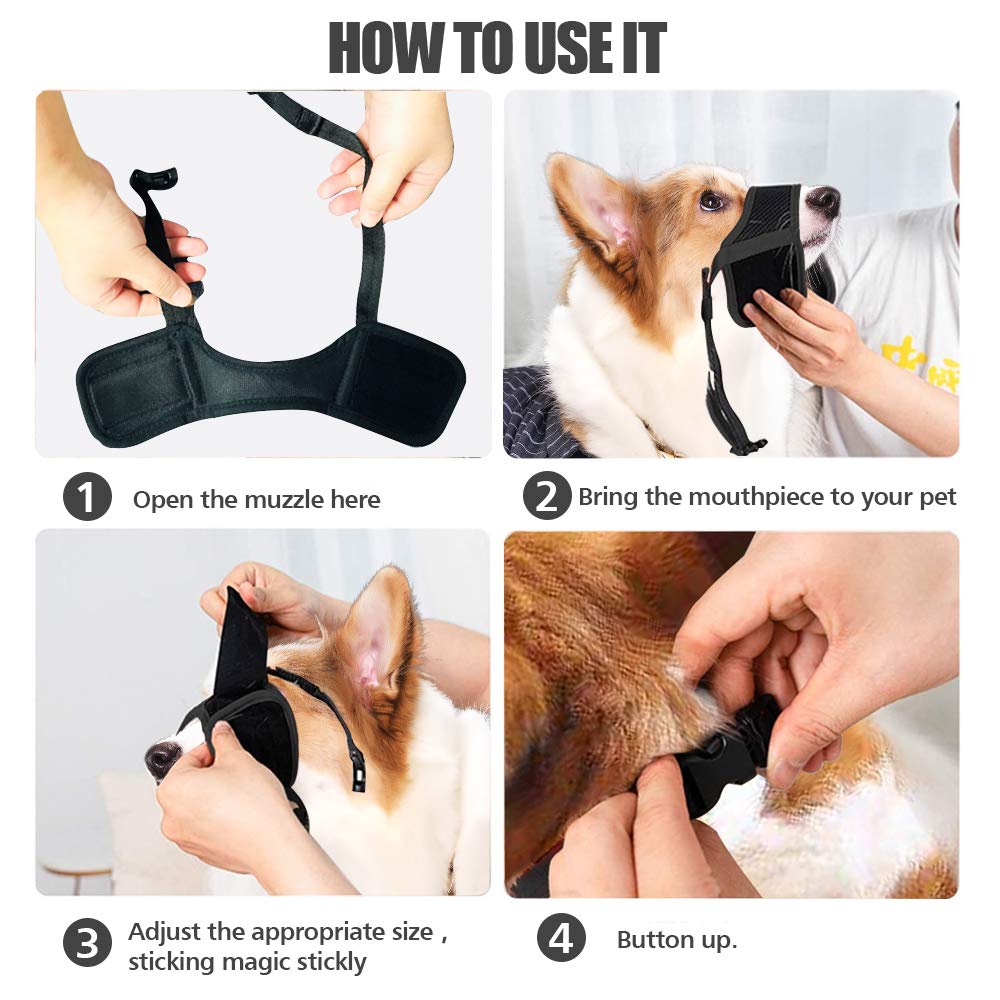 HOW TO USE IT

1 Open the muzzle here

2 Bring the mouthpiece to your pet

3 Adjust the appropriate size , sticking magic stickly

4 Button up.