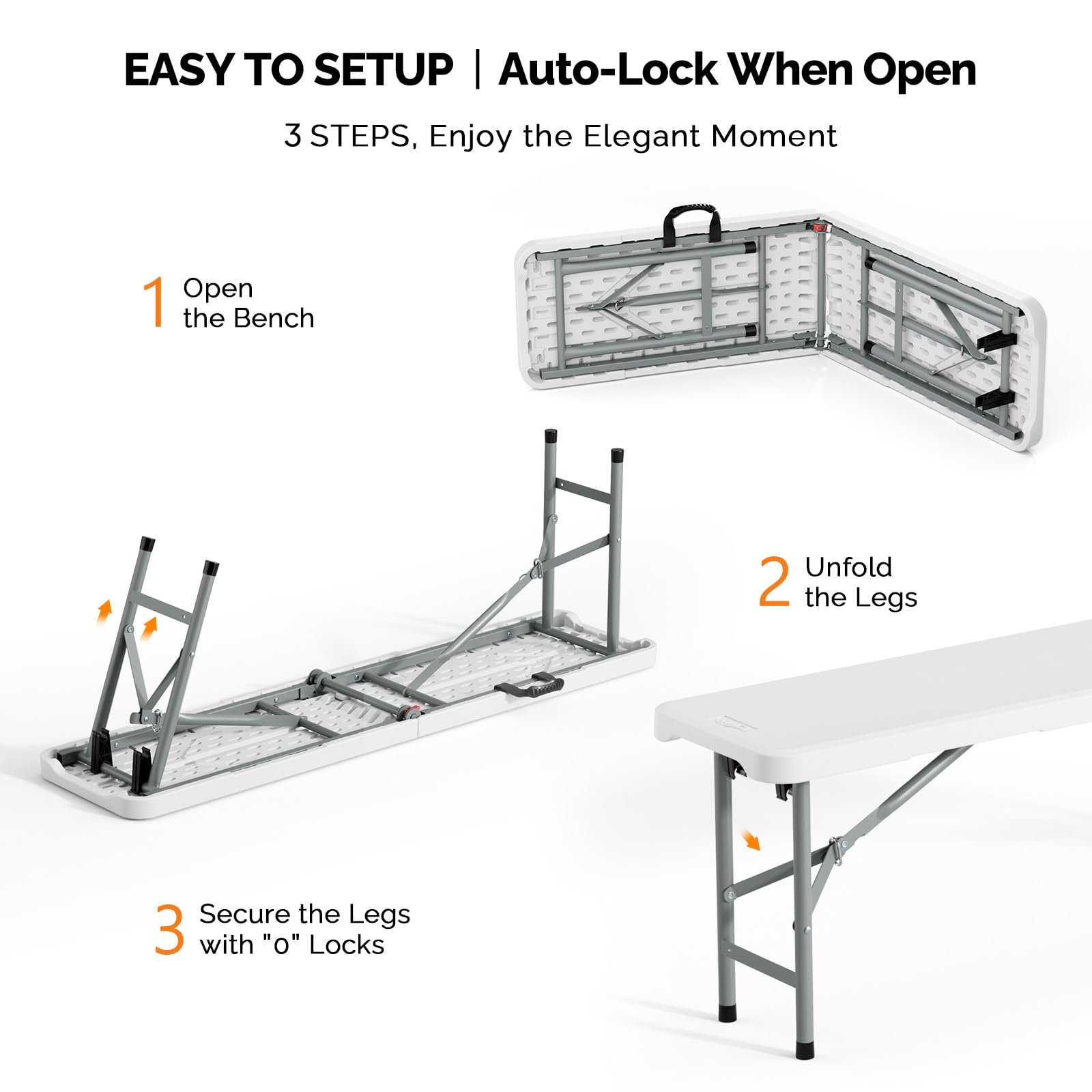 EASY TO SETUP | Auto-Lock When Open

3 STEPS, Enjoy the Elegant Moment

1 Open the Bench

2 Unfold the Legs

3 Secure the Legs with "o" Locks