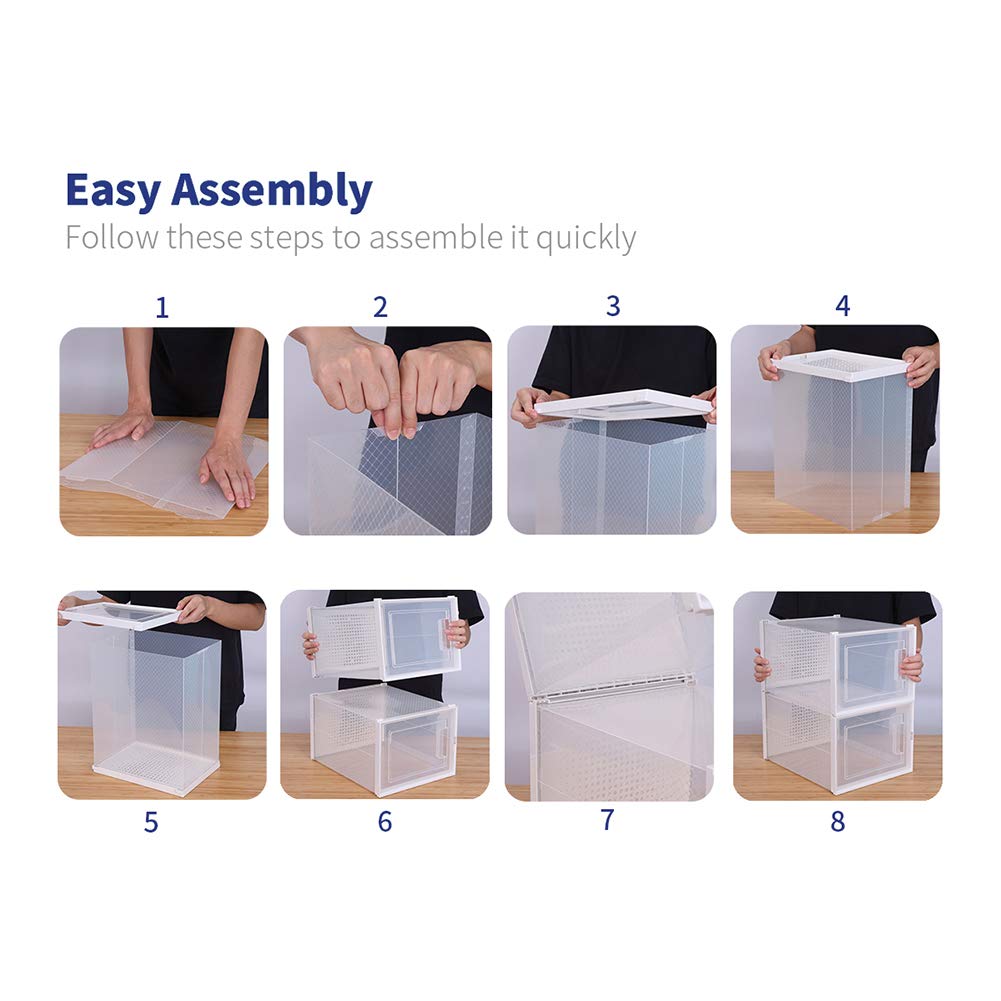 Easy Assembly
Follow these steps to assemble it quickly

1

2

3

4

5

6

7

8