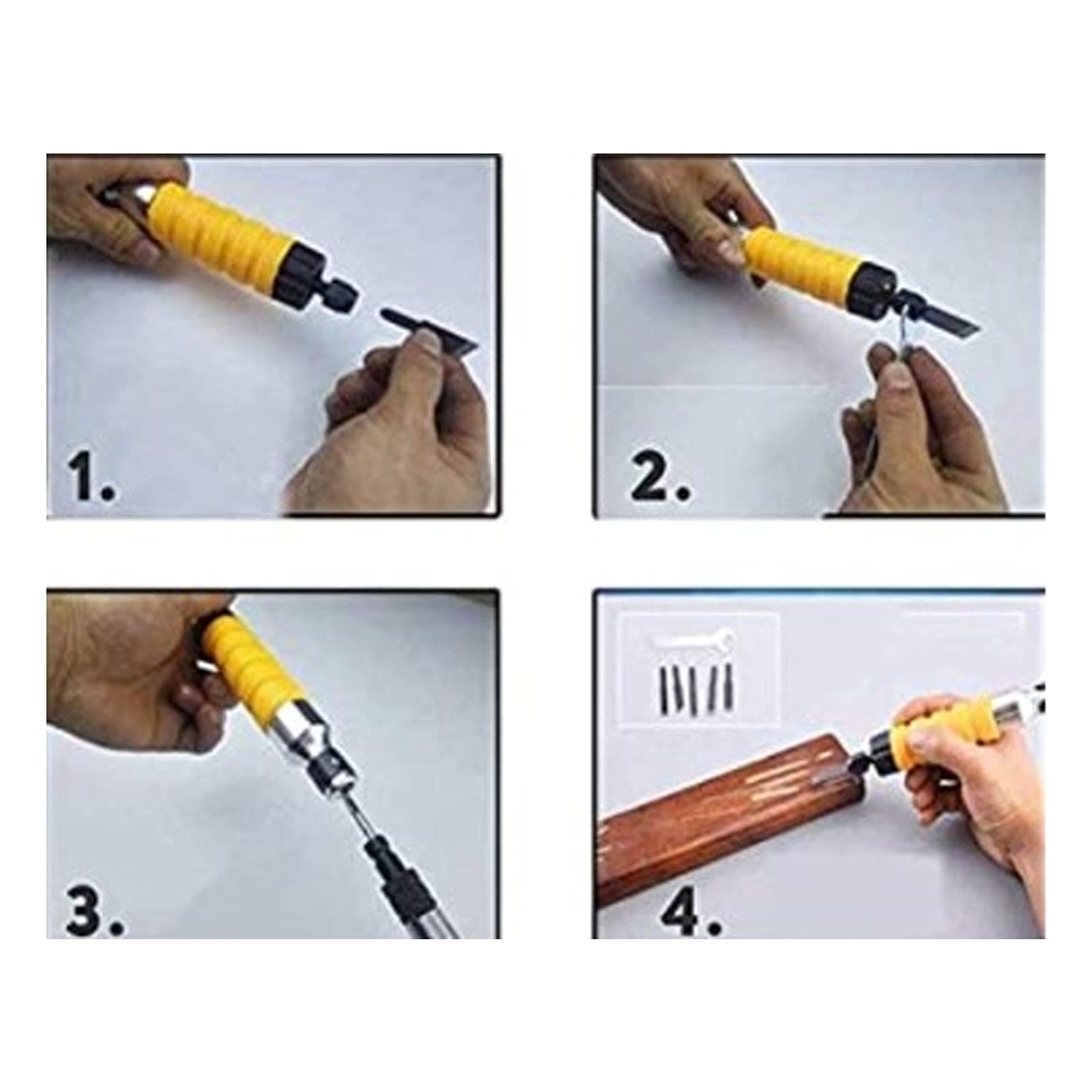 1.

2.

3.

4.