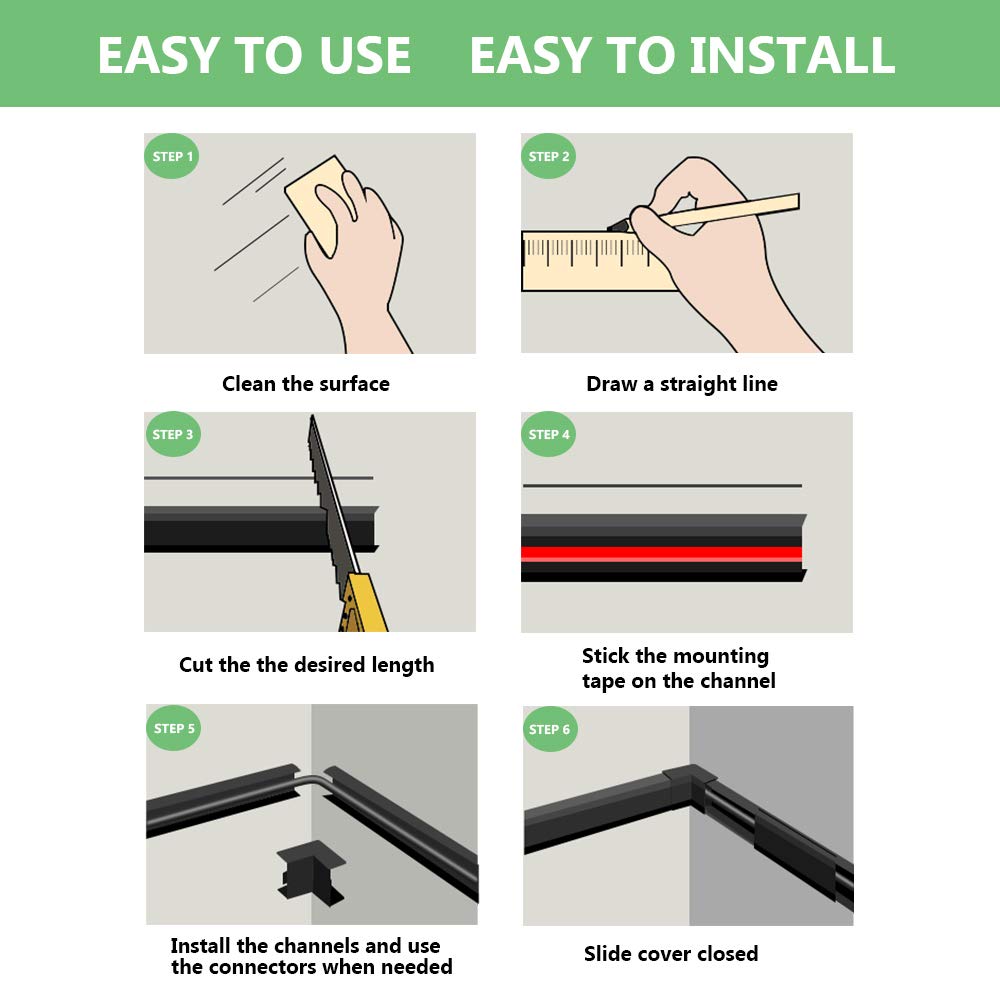 EASY TO USE EASY TO INSTALL

STEP 1

Clean the surface

STEP 2

Draw a straight line

STEP 3

Cut the the desired length

STEP 4

Stick the mounting tape on the channel

STEP 5

Install the channels and use the connectors when needed

STEP 6

Slide cover closed