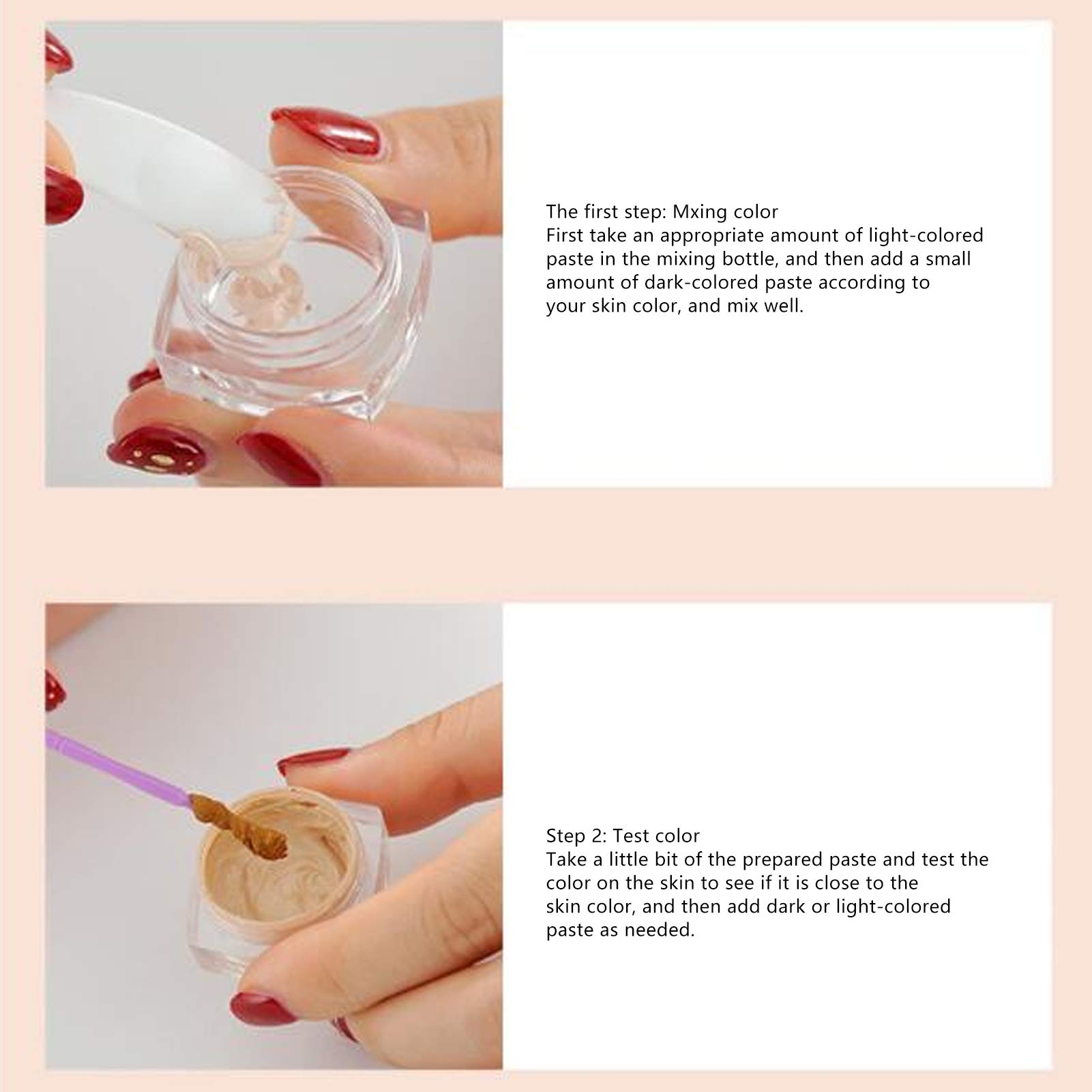 The first step: Mxing color
First take an appropriate amount of light-colored paste in the mixing bottle, and then add a small amount of dark-colored paste according to your skin color, and mix well.

Step 2: Test color
Take a little bit of the prepared paste and test the color on the skin to see if it is close to the skin color, and then add dark or light-colored paste as needed.