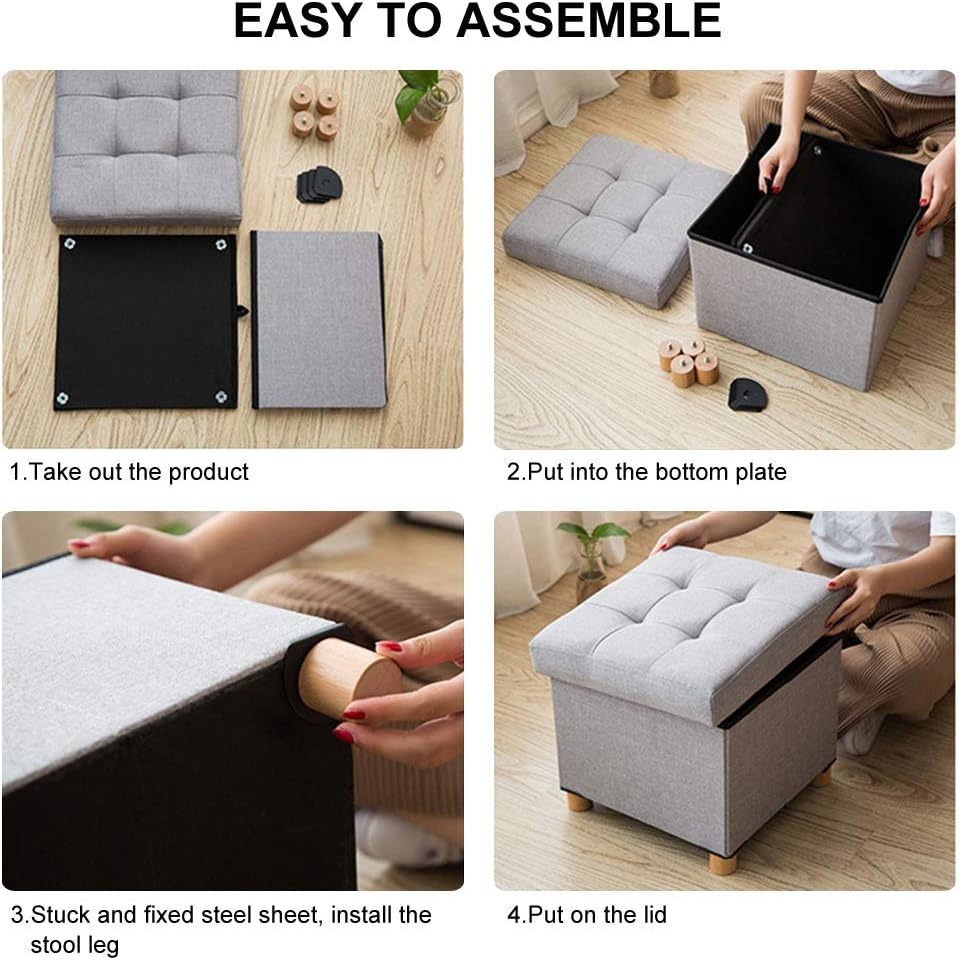 EASY TO ASSEMBLE

1.Take out the product

2.Put into the bottom plate

3.Stuck and fixed steel sheet, install the stool leg

4.Put on the lid