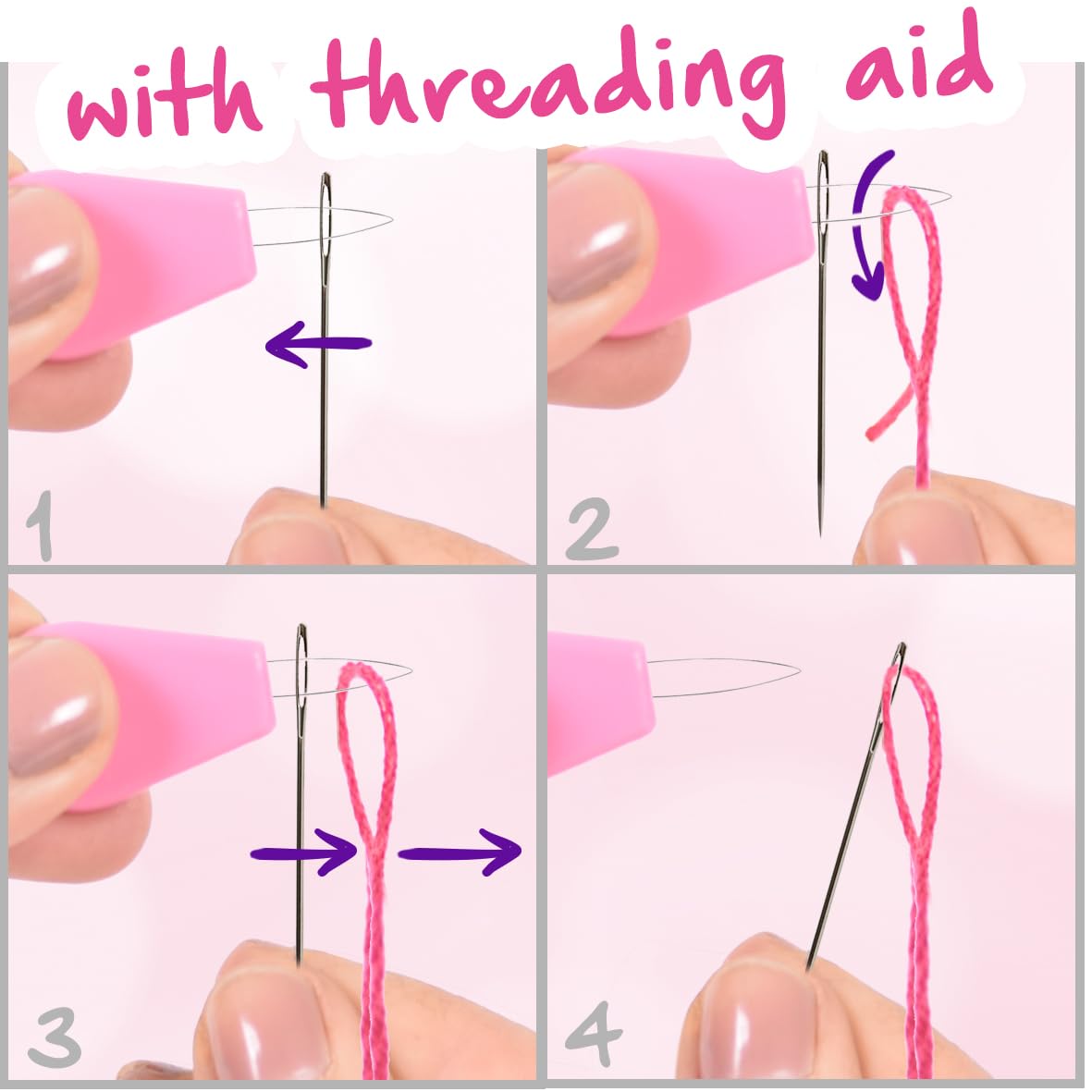 with threading aid

1

2

3

4