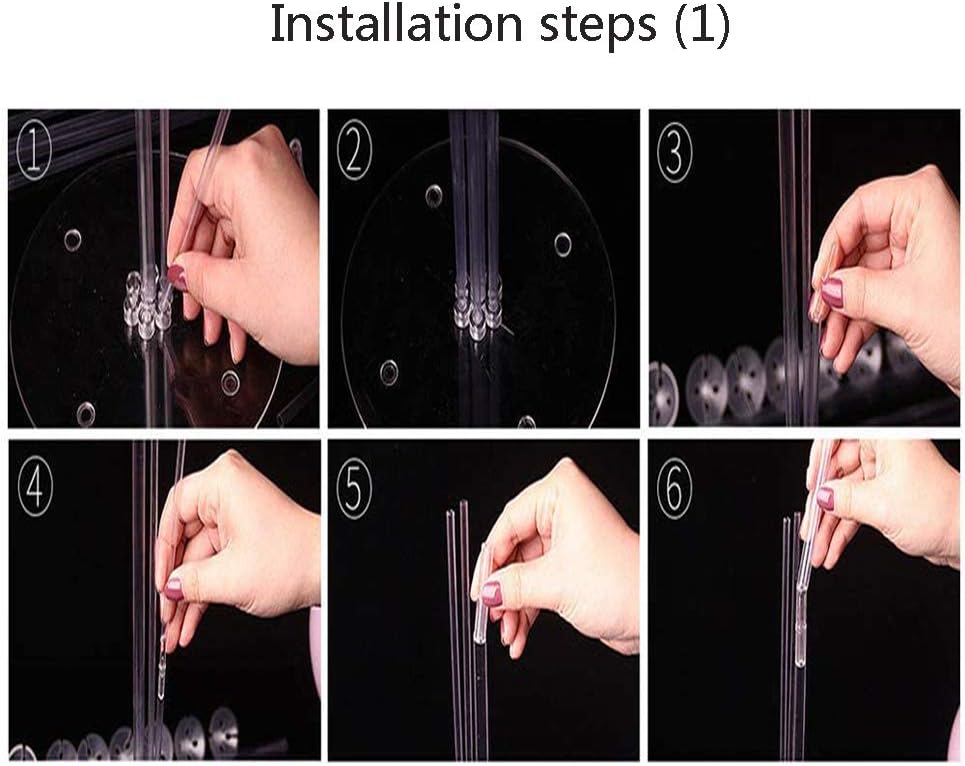 Installation steps (1)

①

②

③

④

⑤

⑥