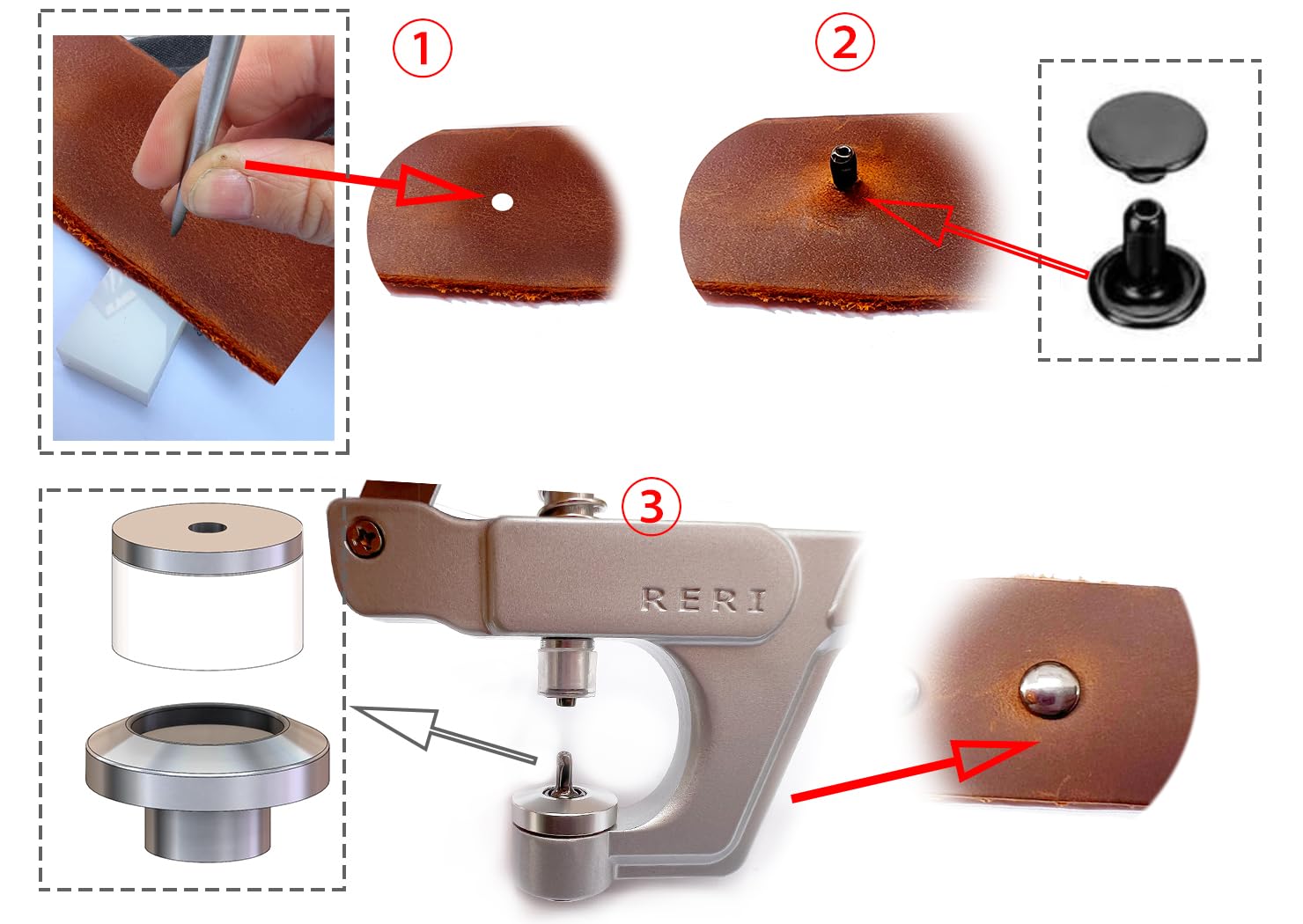 ①

②

③

RERI