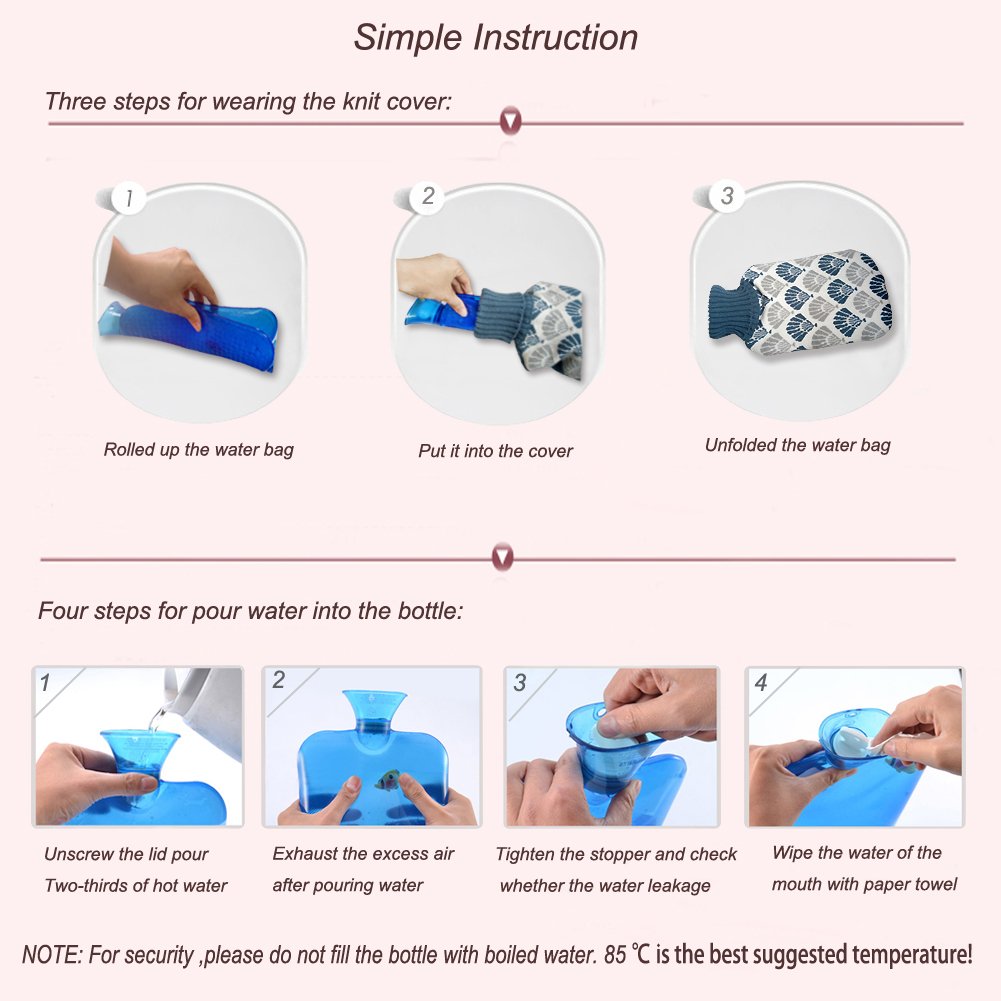 Simple Instruction

Three steps for wearing the knit cover:

1
Rolled up the water bag

2
Put it into the cover

3
Unfolded the water bag

Four steps for pour water into the bottle:

1
Unscrew the lid pour Two-thirds of hot water

2
Exhaust the excess air after pouring water

3
Tighten the stopper and check whether the water leakage

4
Wipe the water of the mouth with paper towel

NOTE: For security ,please do not fill the bottle with boiled water. 85 ℃ is the best suggested temperature!