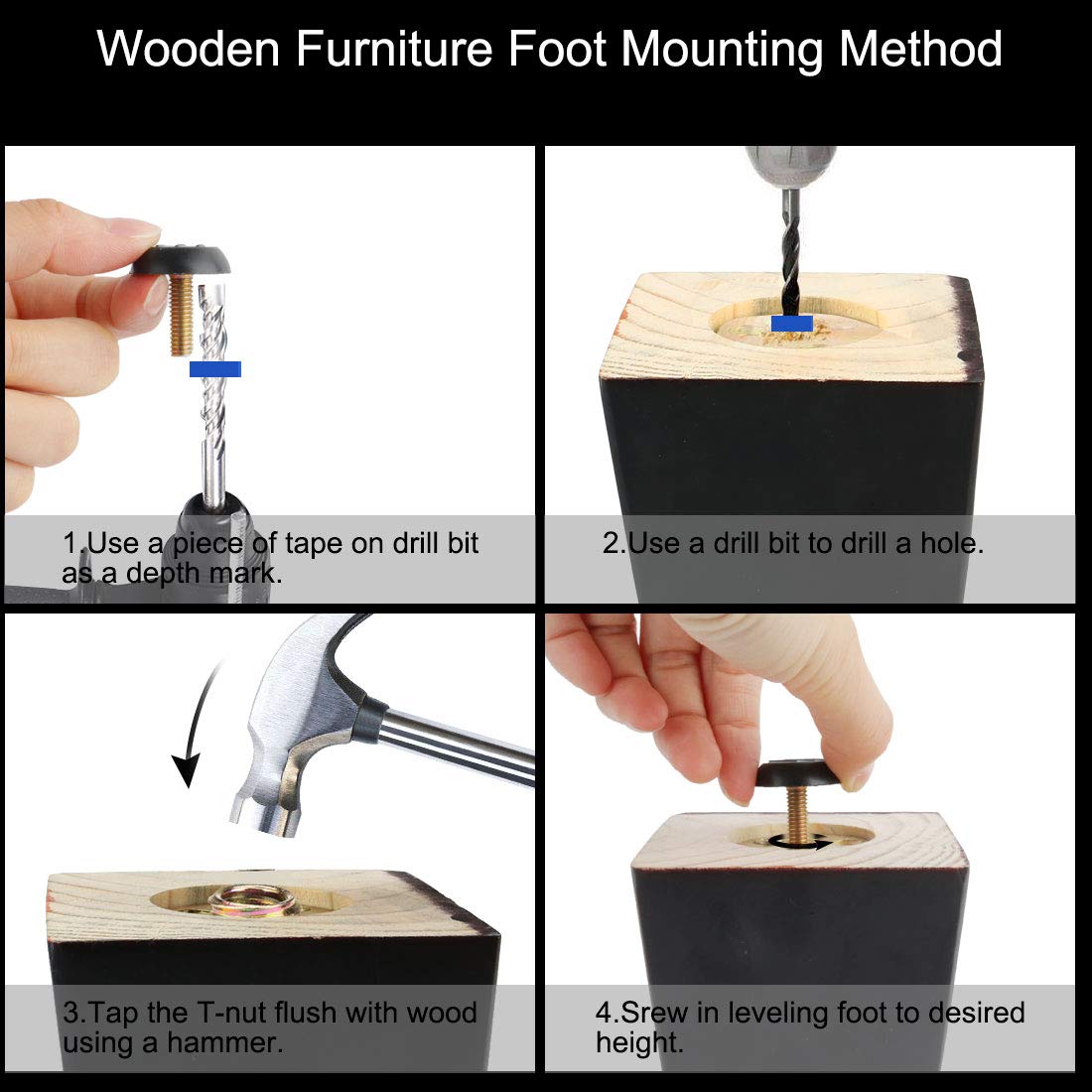 Wooden Furniture Foot Mounting Method

1.Use a piece of tape on drill bit as a depth mark.

2.Use a drill bit to drill a hole.

3.Tap the T-nut flush with wood using a hammer.

4.Srew in leveling foot to desired height.