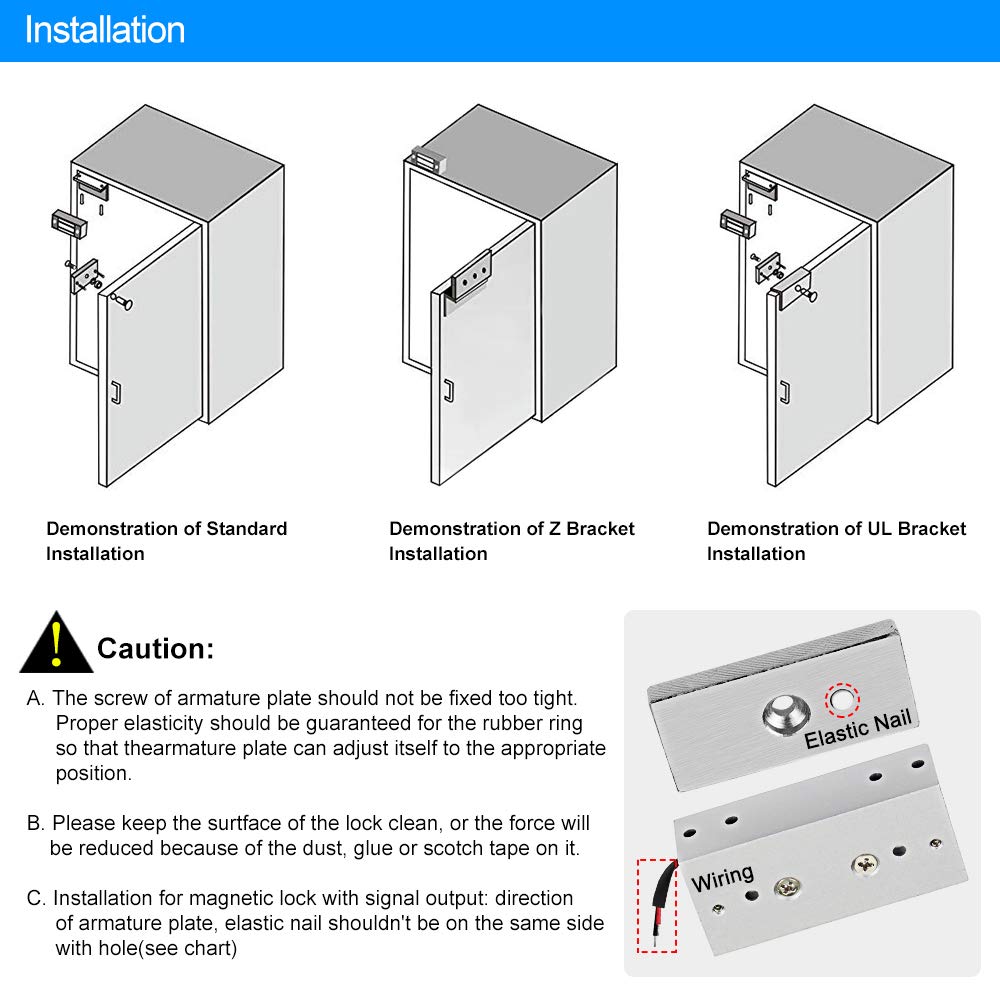 Installation

Demonstration of Standard Installation

Demonstration of Z Bracket Installation

Demonstration of UL Bracket Installation

Caution:

A. The screw of armature plate should not be fixed too tight. Proper elasticity should be guaranteed for the rubber ring so that thearmature plate can adjust itself to the appropriate position.

B. Please keep the surtface of the lock clean, or the force will be reduced because of the dust, glue or scotch tape on it.

C. Installation for magnetic lock with signal output: direction of armature plate, elastic nail shouldn't be on the same side with hole(see chart)

Elastic Nail

Wiring