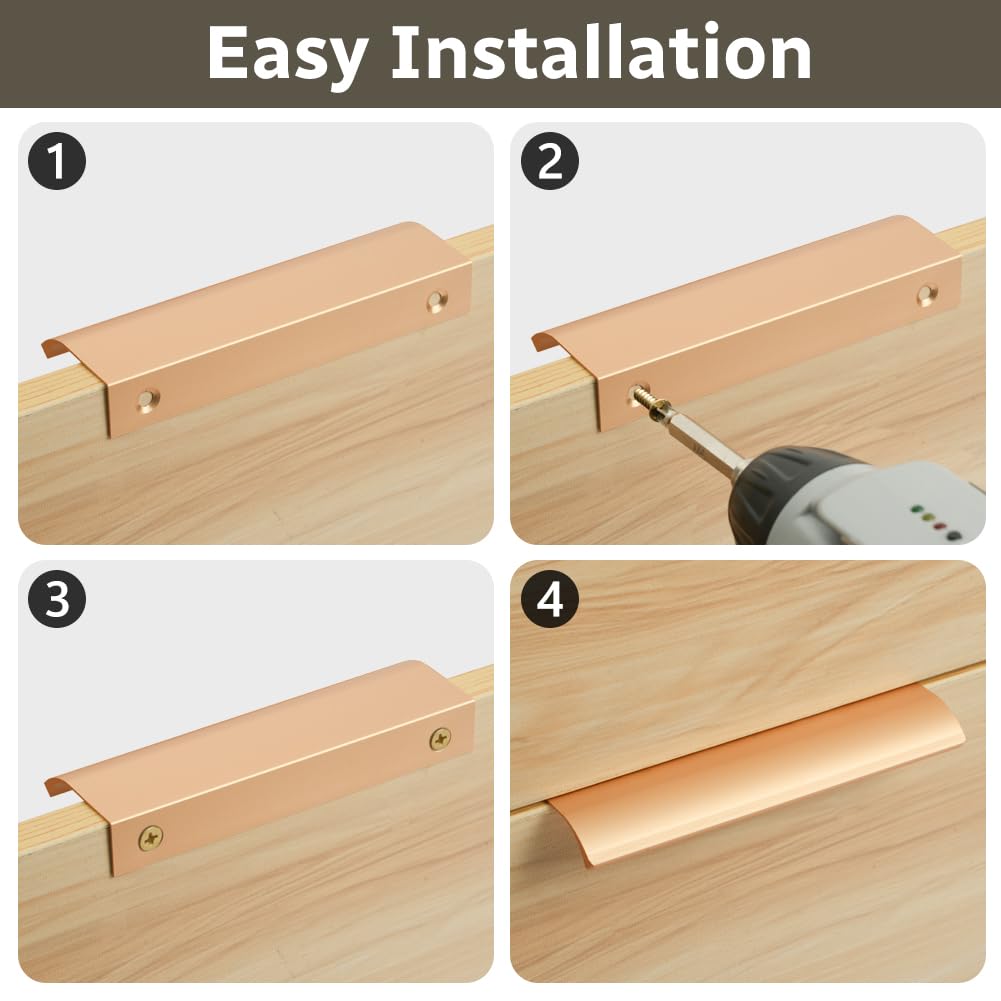 Easy Installation

1

2

3

4