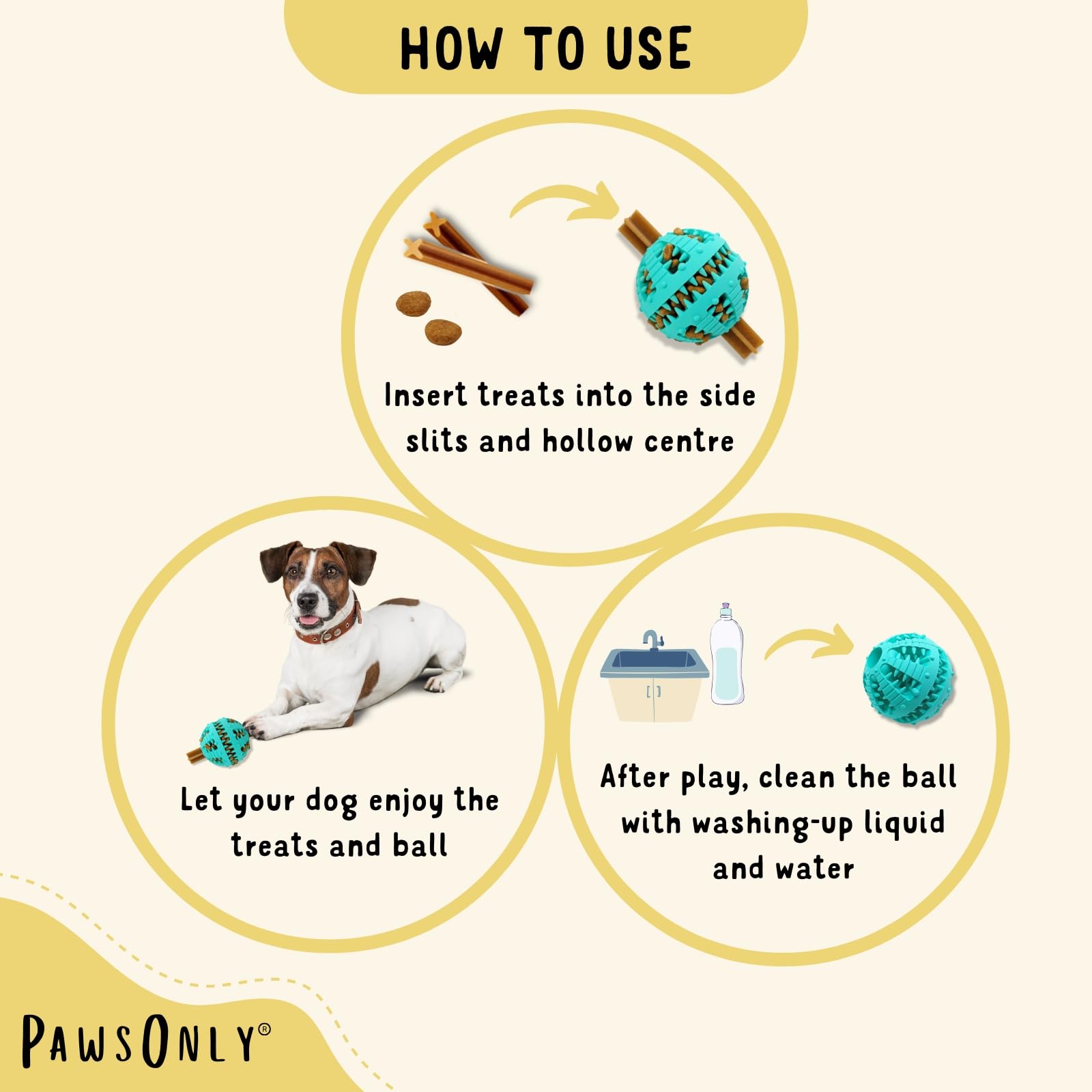 HOW TO USE

Insert treats into the side slits and hollow centre

Let your dog enjoy the treats and ball

After play, clean the ball with washing-up liquid and water

PAWSONLY®