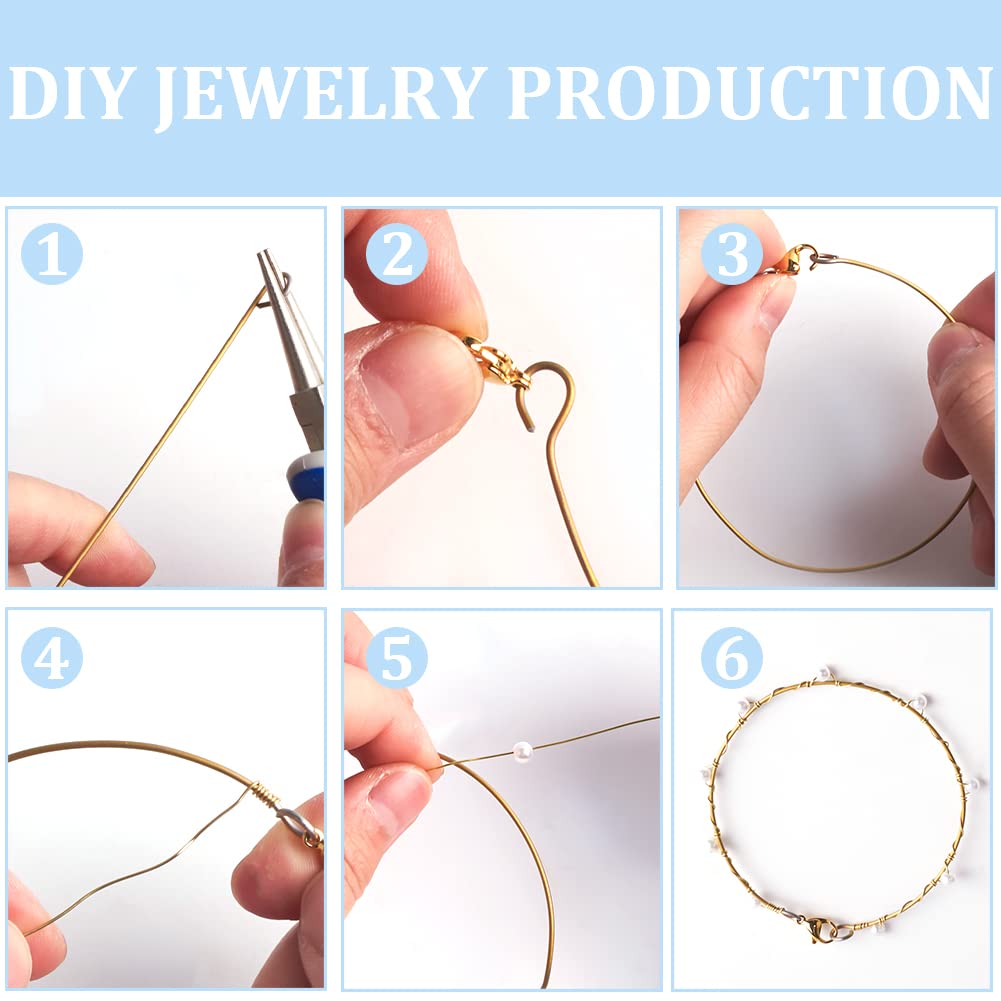 DIY JEWELRY PRODUCTION

1

2

3

4

5

6