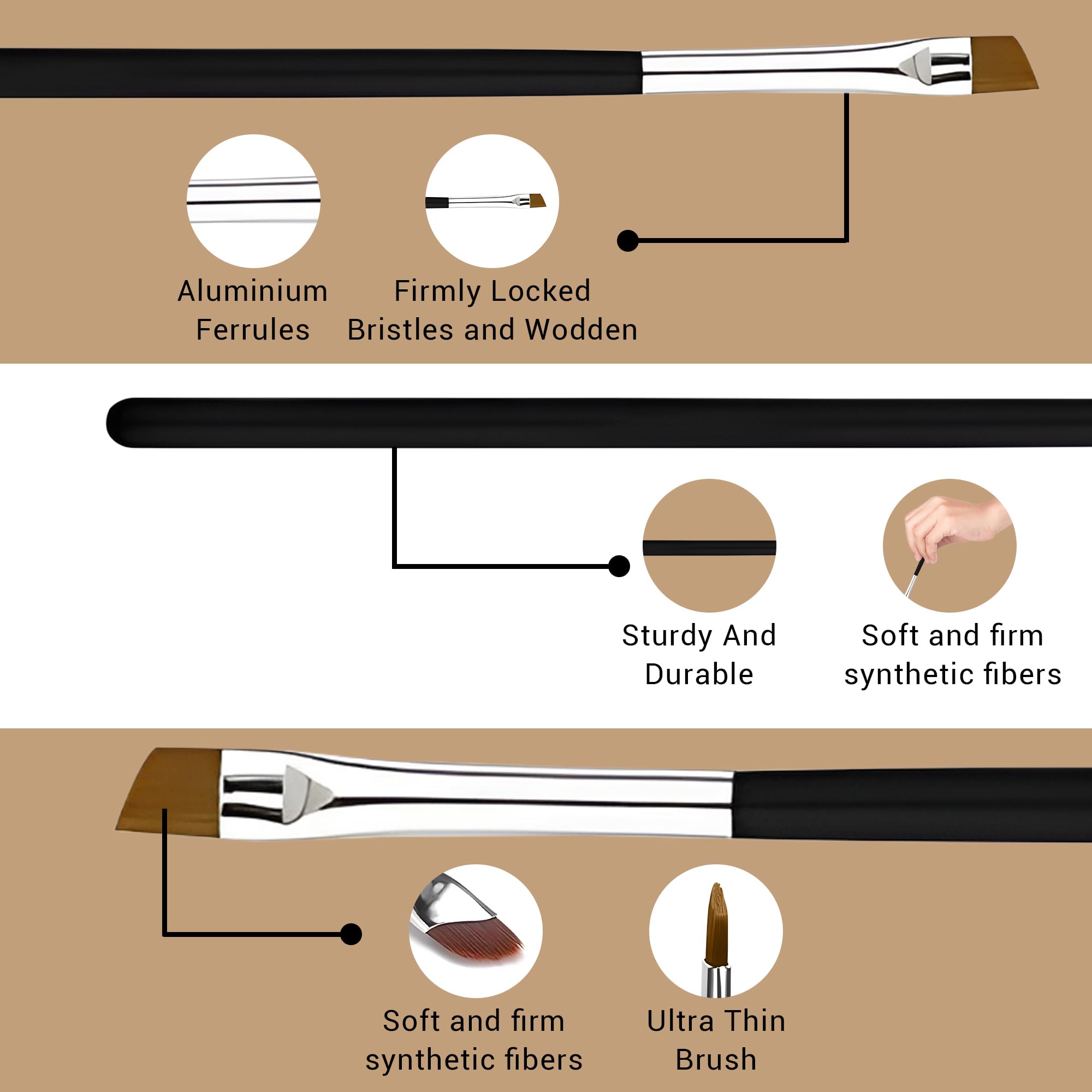 Aluminium Ferrules

Firmly Locked Bristles and Wodden

Sturdy And Durable

Soft and firm synthetic fibers

Soft and firm synthetic fibers

Ultra Thin Brush