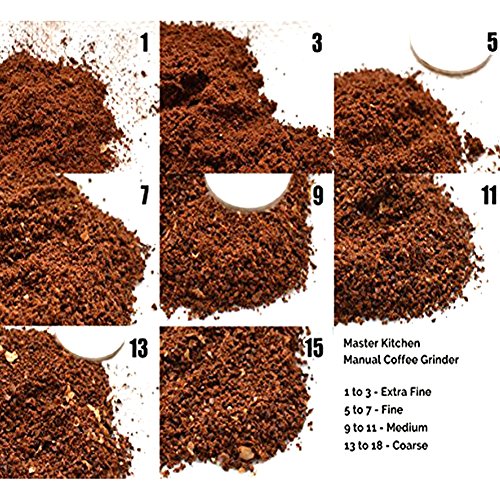 1

3

5

7

9

11

13

15

Master Kitchen
Manual Coffee Grinder

1 to 3 - Extra Fine
5 to 7 - Fine
9 to 11 - Medium
13 to 18 - Coarse