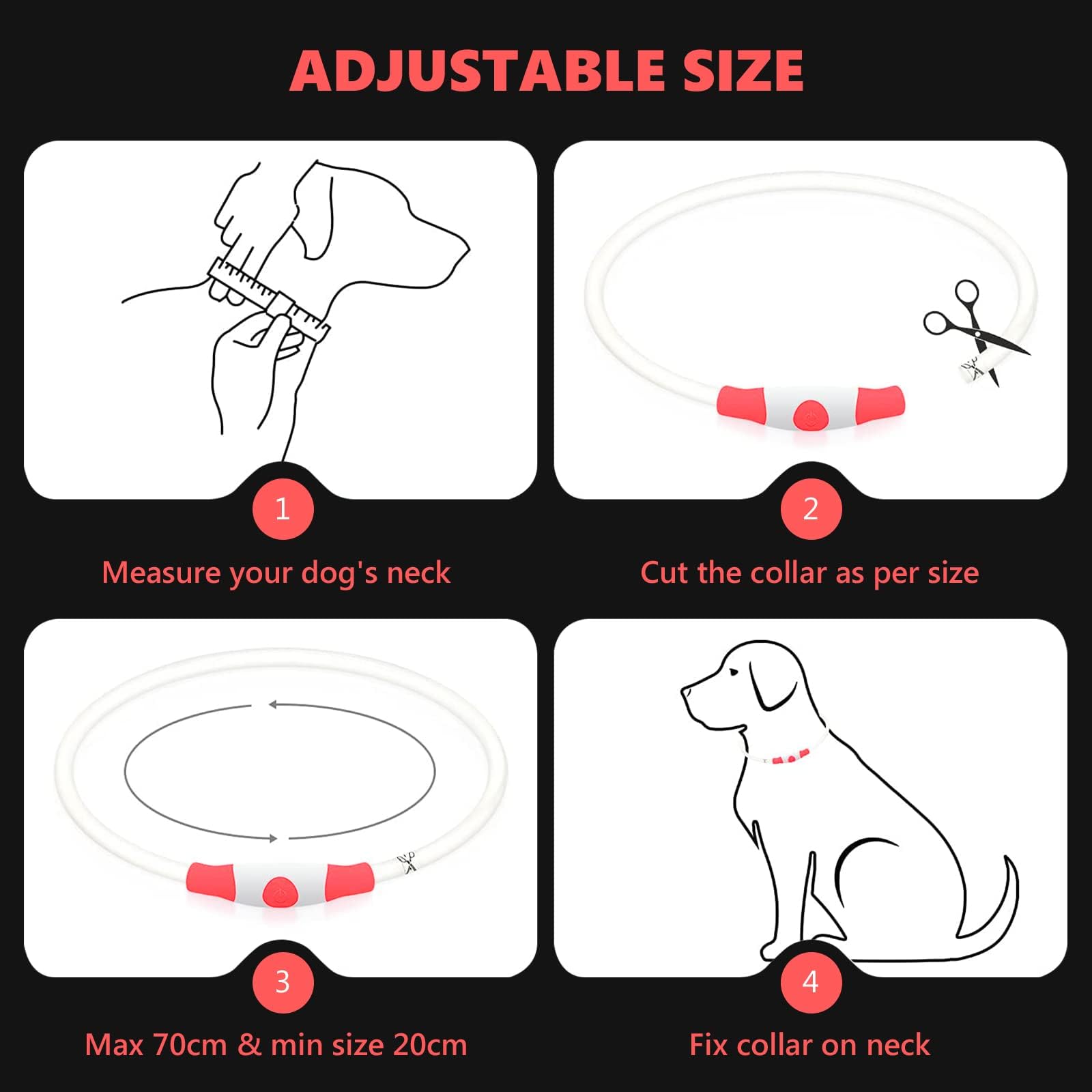 ADJUSTABLE SIZE

1

Measure your dog's neck

2

Cut the collar as per size

3

Max 70cm & min size 20cm

4

Fix collar on neck