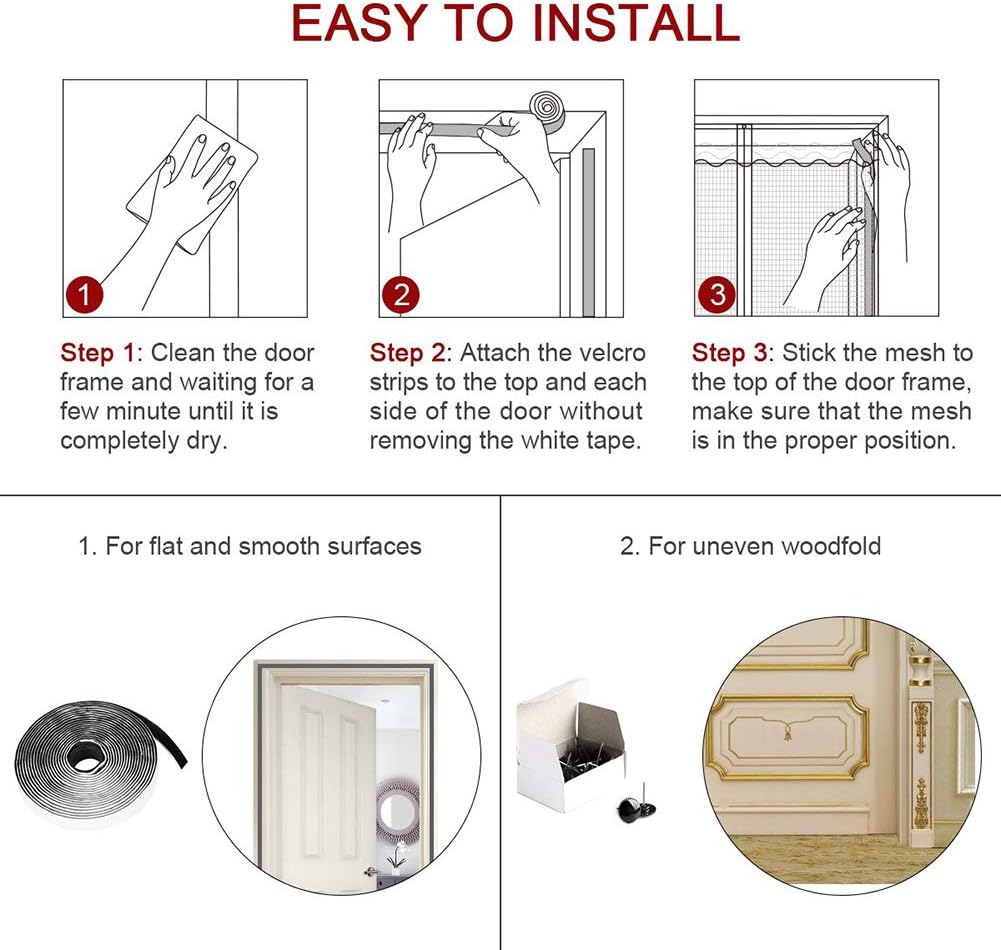 EASY TO INSTALL

1

2

3

Step 1: Clean the door frame and waiting for a few minute until it is completely dry.

Step 2: Attach the velcro strips to the top and each side of the door without removing the white tape.

Step 3: Stick the mesh to the top of the door frame, make sure that the mesh is in the proper position.

1. For flat and smooth surfaces

2. For uneven woodfold