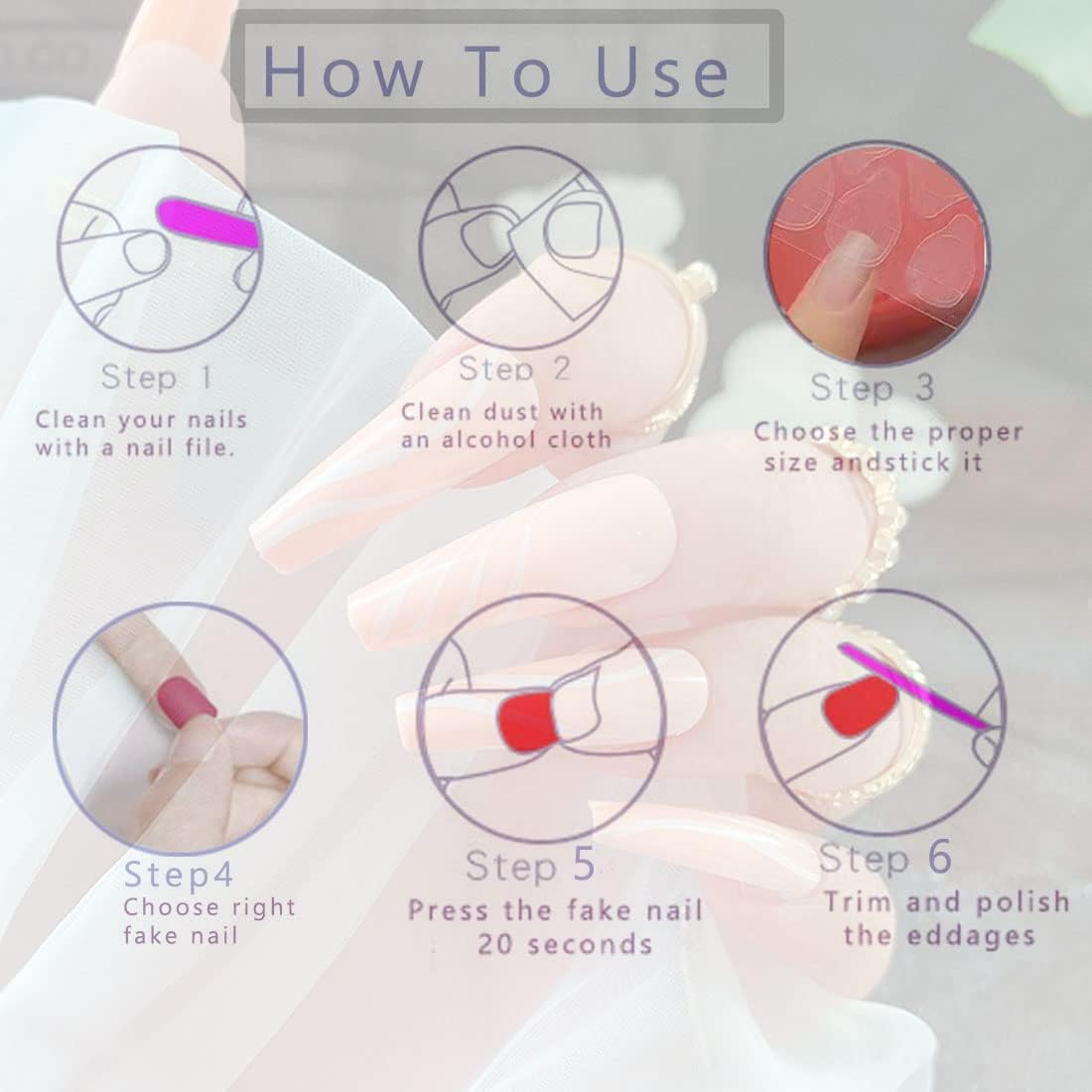 How To Use

Step 1
Clean your nails with a nail file.

Step 2
Clean dust with an alcohol cloth

Step 3
Choose the proper size andstick it

Step4
Choose right fake nail

Step 5
Press the fake nail 20 seconds

Step 6
Trim and polish the eddages