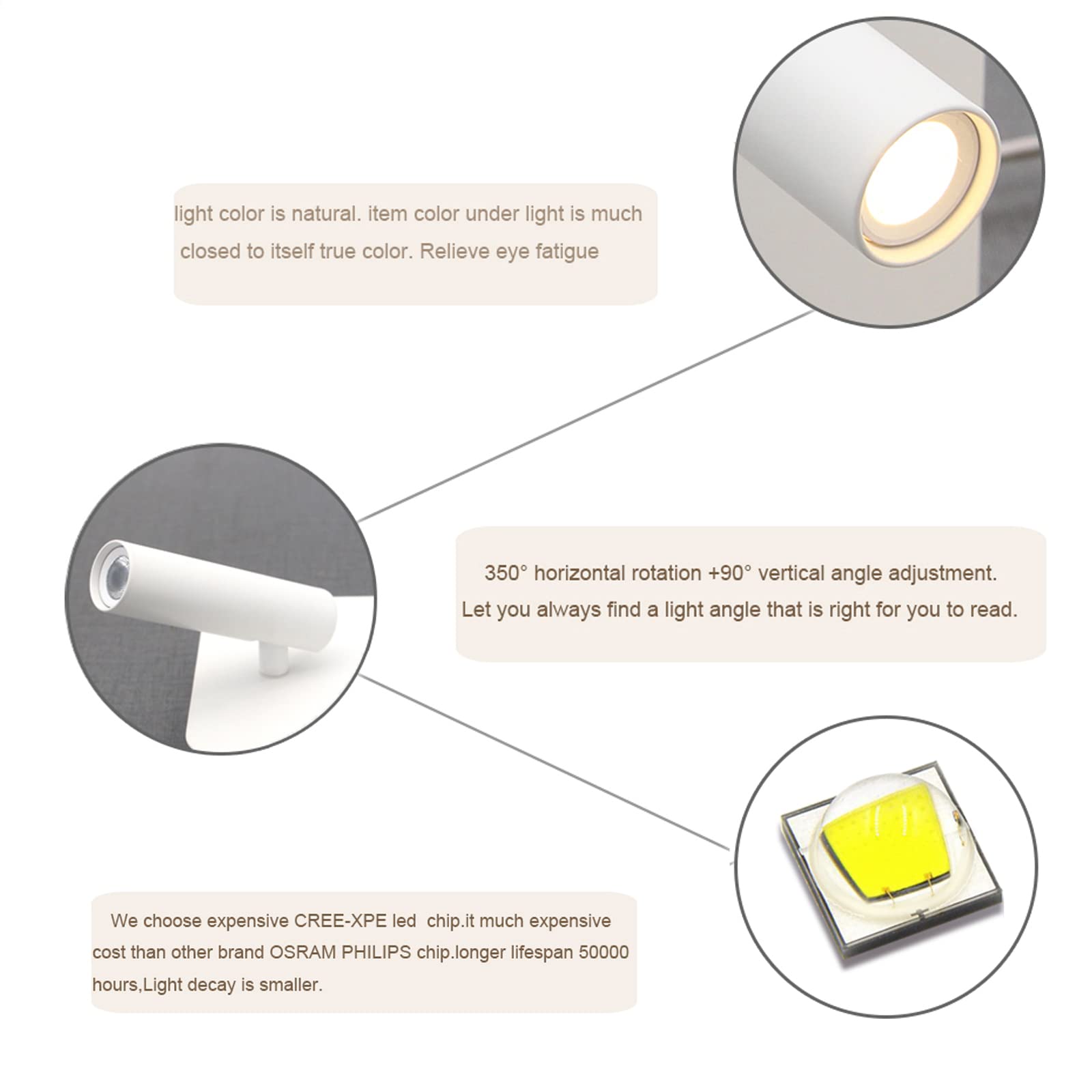 light color is natural. item color under light is much closed to itself true color. Relieve eye fatigue

350° horizontal rotation +90° vertical angle adjustment. Let you always find a light angle that is right for you to read.

We choose expensive CREE-XPE led chip.it much expensive cost than other brand OSRAM PHILIPS chip.longer lifespan 50000 hours,Light decay is smaller.