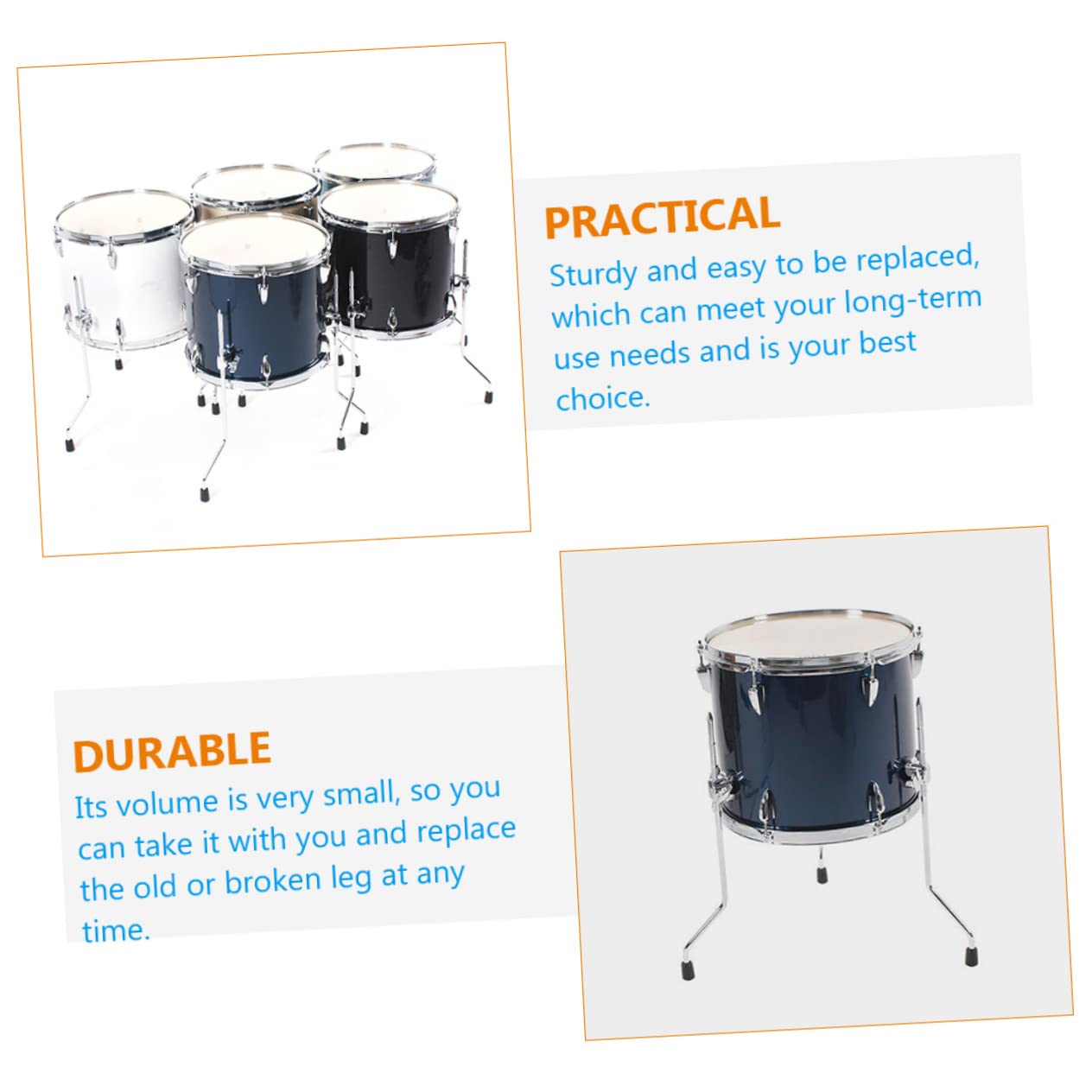 PRACTICAL
Sturdy and easy to be replaced, which can meet your long-term use needs and is your best choice.

DURABLE
Its volume is very small, so you can take it with you and replace the old or broken leg at any time.