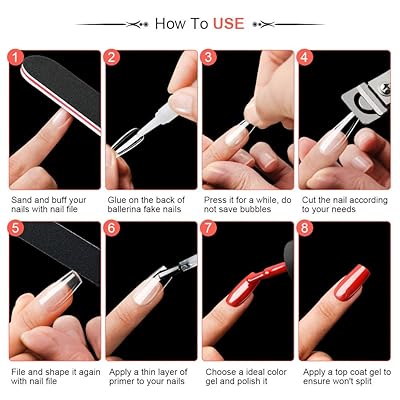 How To USE

1
Sand and buff your nails with nail file

2
Glue on the back of ballerina fake nails

3
Press it for a while, do not save bubbles

4
Cut the nail according to your needs

5
File and shape it again with nail file

6
Apply a thin layer of primer to your nails

7
Choose a ideal color gel and polish it

8
Apply a top coat gel to ensure won't split