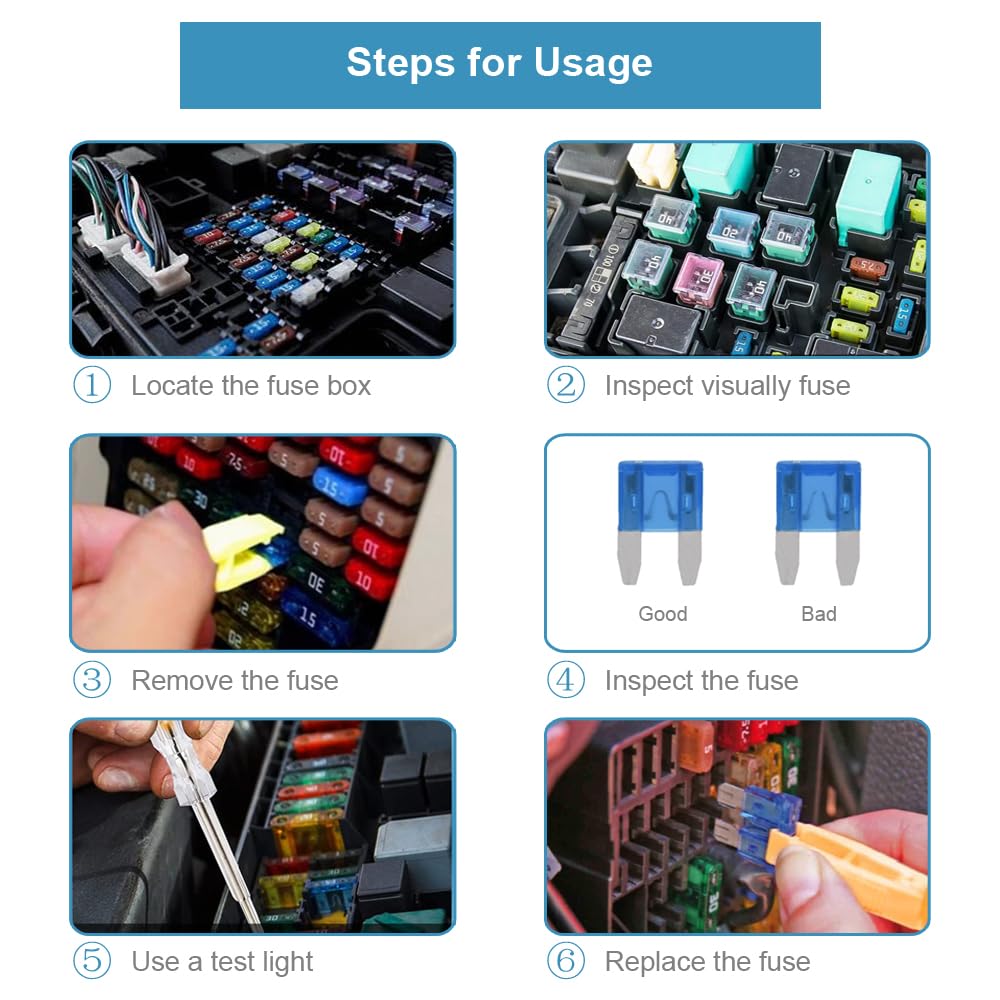 Steps for Usage

① Locate the fuse box

② Inspect visually fuse

③ Remove the fuse

Good

Bad

④ Inspect the fuse

⑤ Use a test light

⑥ Replace the fuse