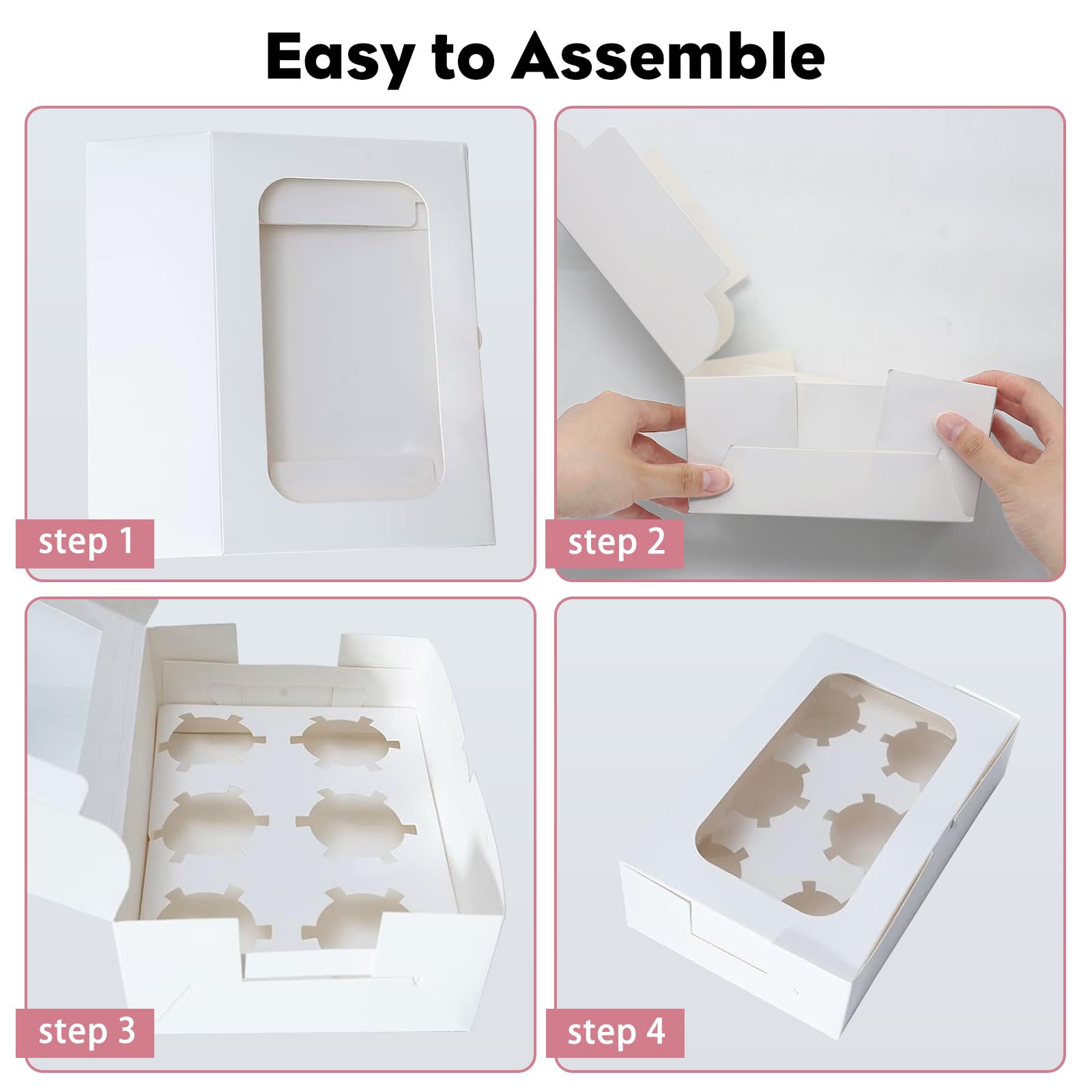 Easy to Assemble

step 1

step 2

step 3

step 4