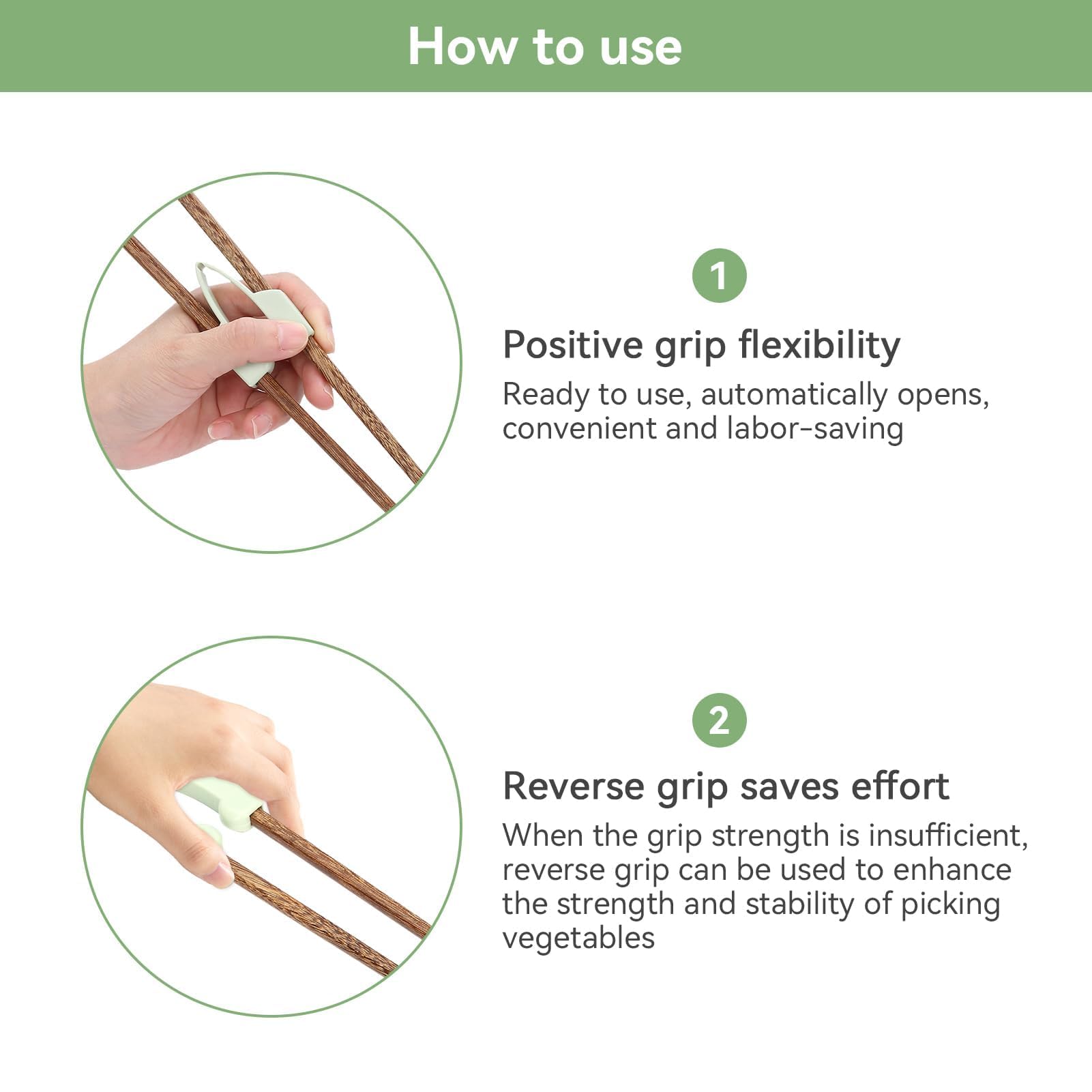 How to use

1

Positive grip flexibility

Ready to use, automatically opens, convenient and labor-saving

2

Reverse grip saves effort

When the grip strength is insufficient, reverse grip can be used to enhance the strength and stability of picking vegetables