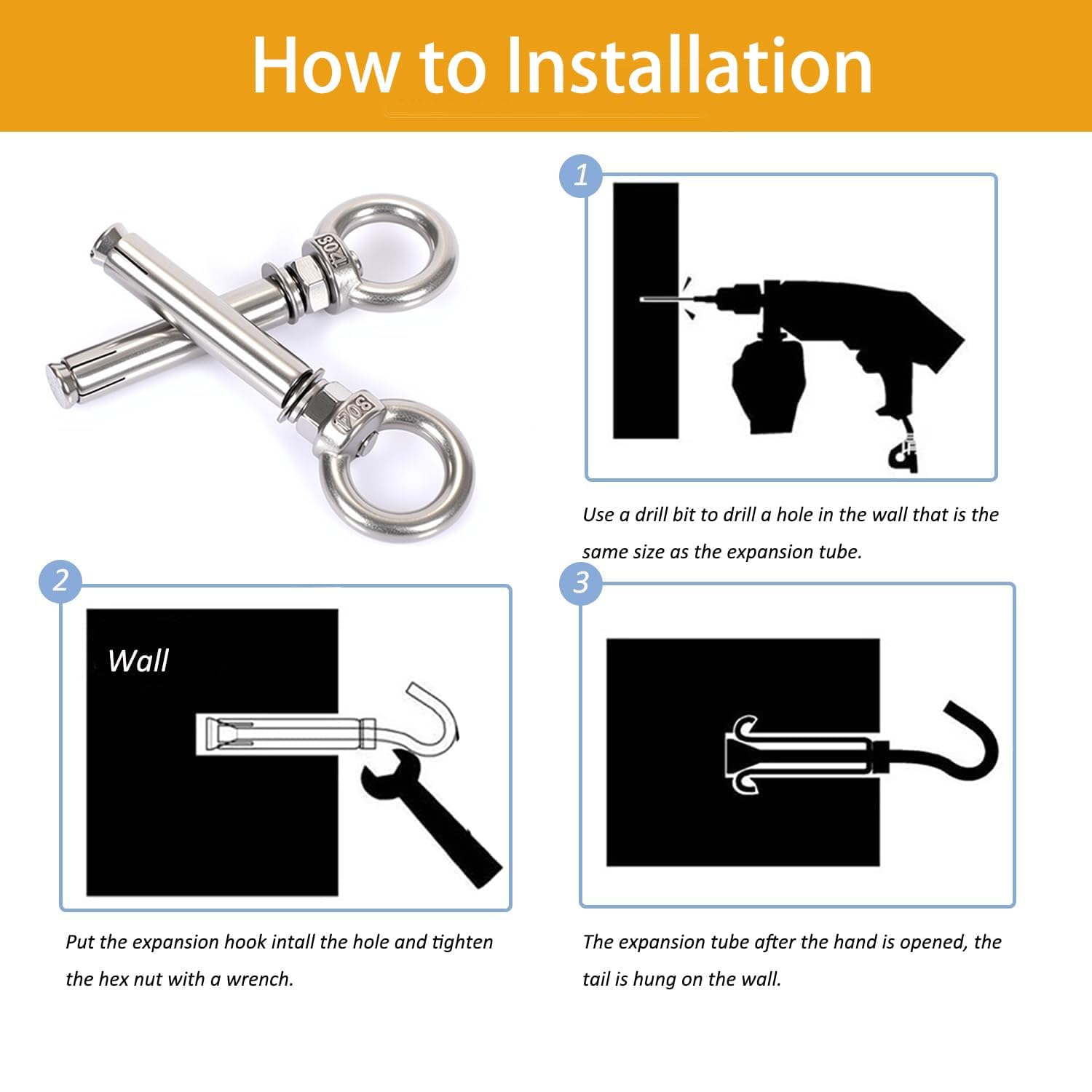 How to Installation

304

304

1

Use a drill bit to drill a hole in the wall that is the same size as the expansion tube.

2

Wall

Put the expansion hook intall the hole and tighten the hex nut with a wrench.

3

The expansion tube after the hand is opened, the tail is hung on the wall.