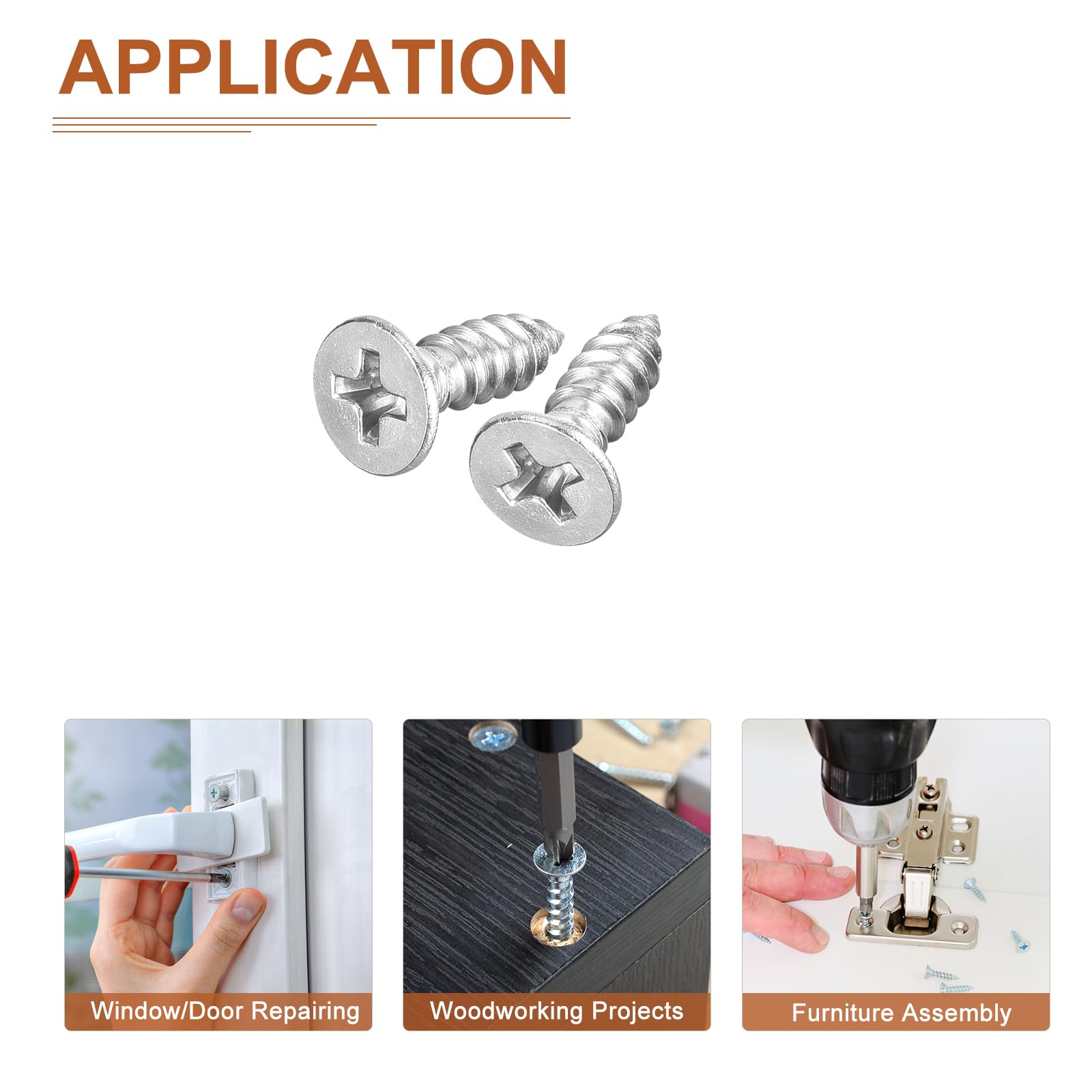 APPLICATION

Window/Door Repairing

Woodworking Projects

Furniture Assembly