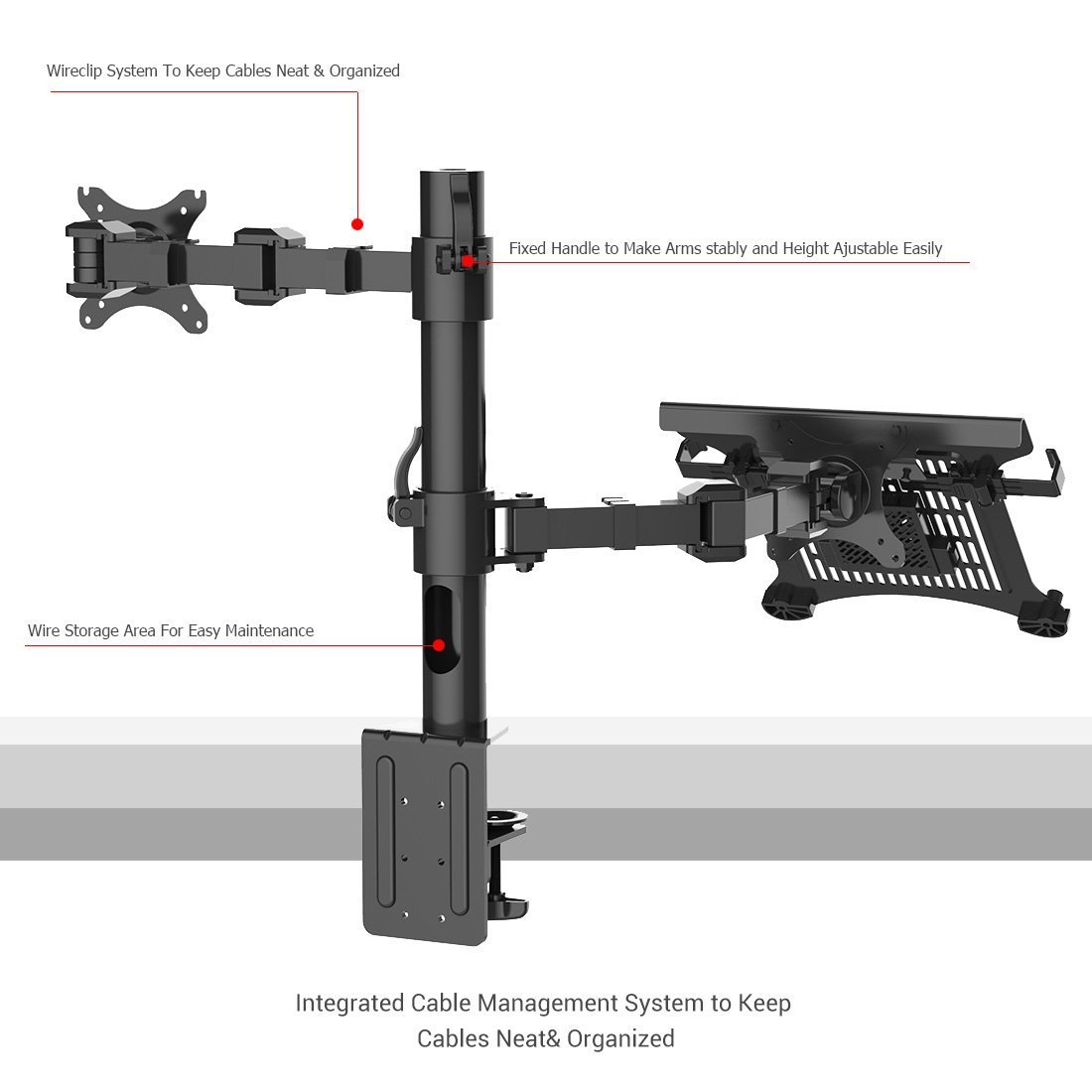 Wireclip System To Keep Cables Neat & Organized

Fixed Handle to Make Arms stably and Height Ajustable Easily

Wire Storage Area For Easy Maintenance

Integrated Cable Management System to Keep Cables Neat& Organized