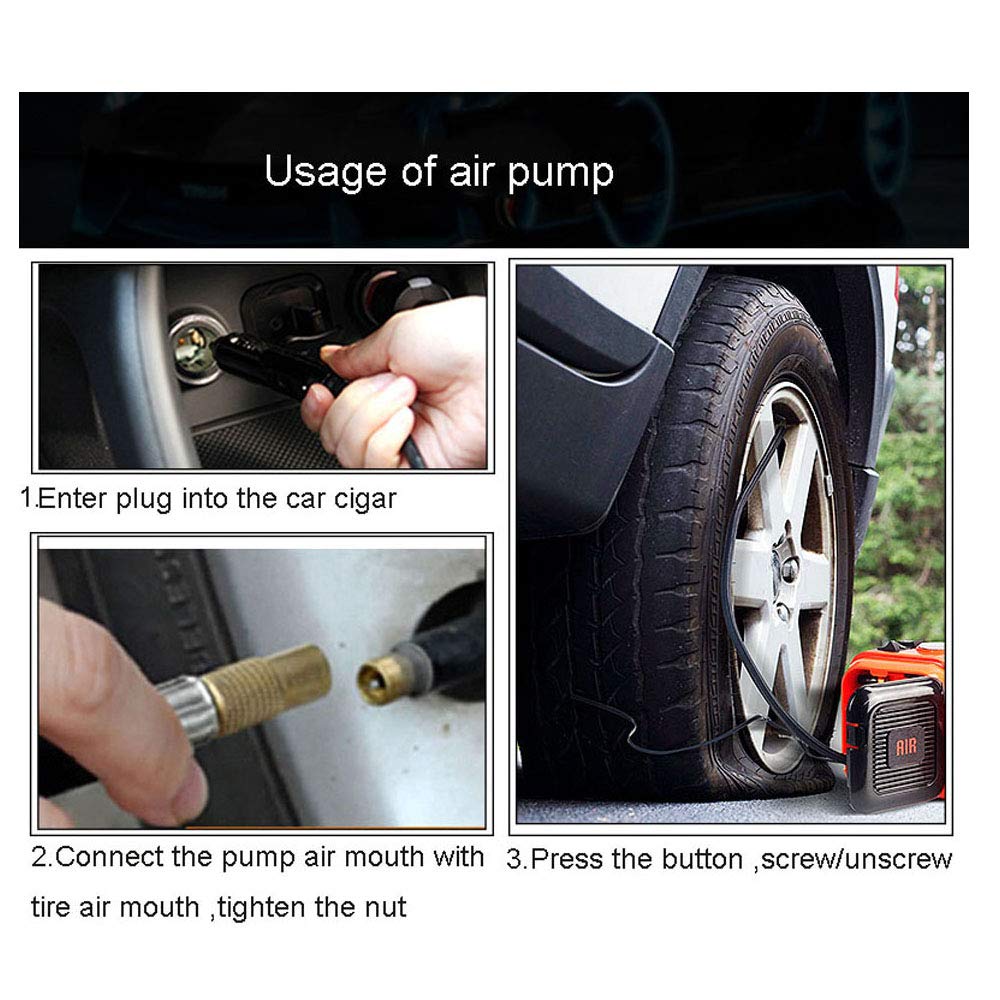 Usage of air pump

1.Enter plug into the car cigar

2.Connect the pump air mouth with tire air mouth ,tighten the nut

AIR

3.Press the button ,screw/unscrew