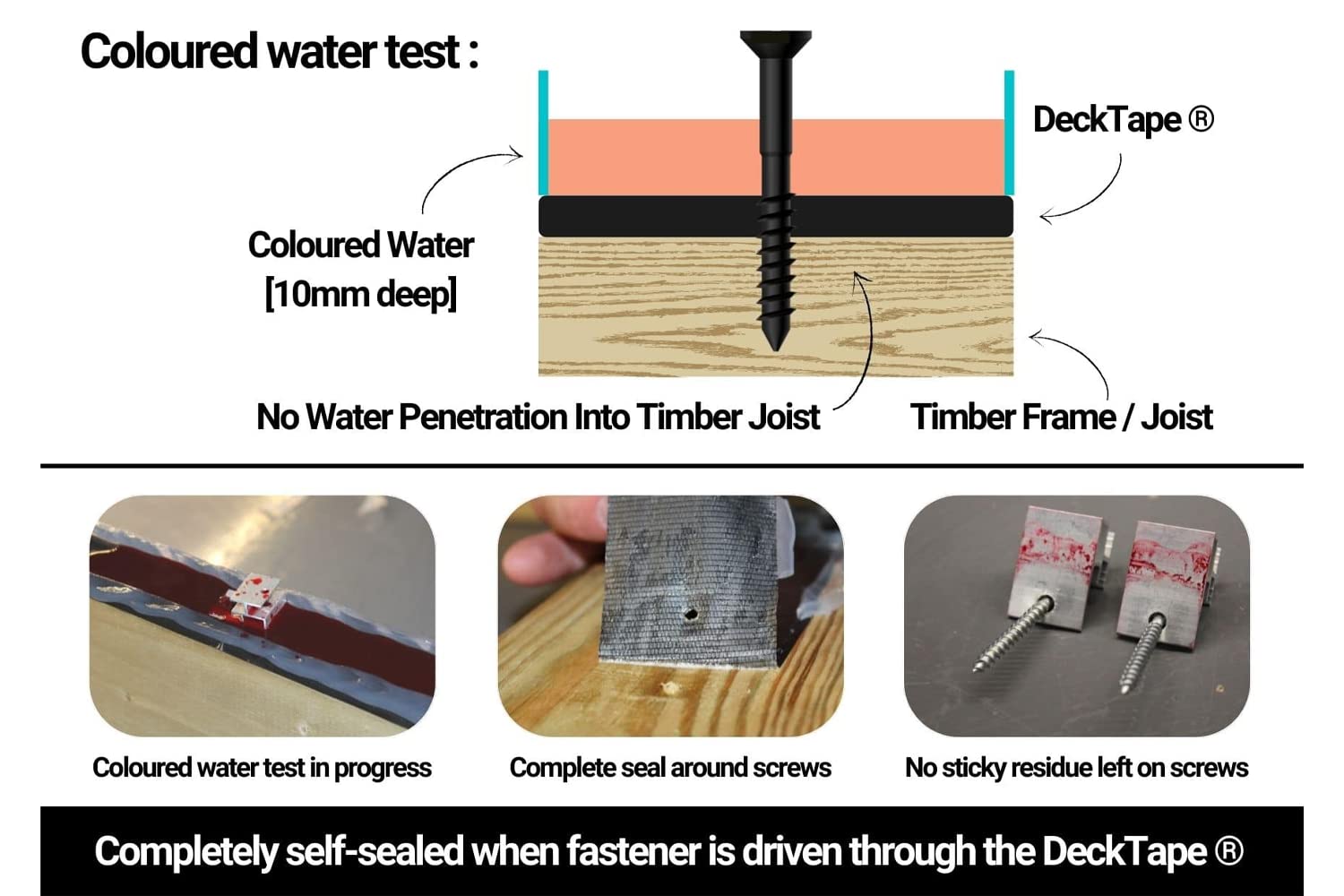 Coloured water test :

DeckTape ®

Coloured Water [10mm deep]

No Water Penetration Into Timber Joist

Timber Frame / Joist

Coloured water test in progress

Complete seal around screws

No sticky residue left on screws

Completely self-sealed when fastener is driven through the DeckTape ®