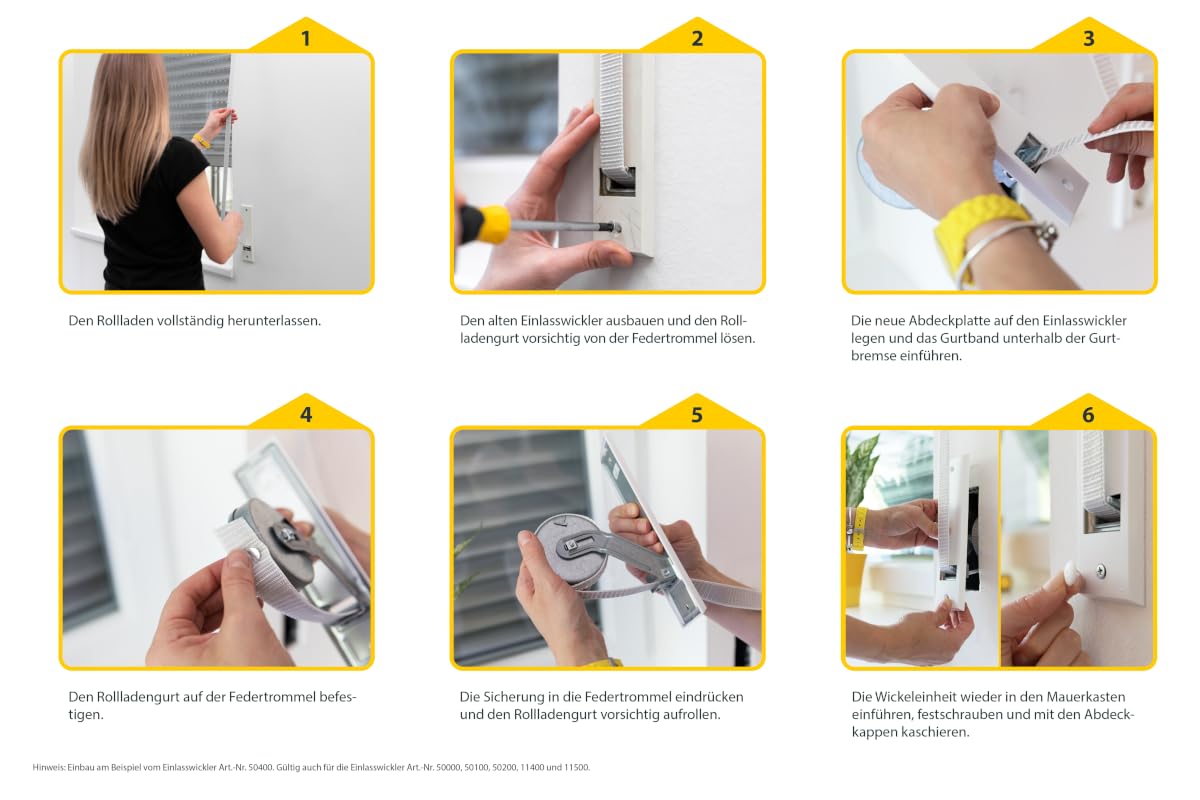 1

Den Rollladen vollständig herunterlassen.

2

Den alten Einlasswickler ausbauen und den Rollladengurt vorsichtig von der Federtrommel lösen.

3

Die neue Abdeckplatte auf den Einlasswickler legen und das Gurtband unterhalb der Gurtbremse einführen.

4

Den Rollladengurt auf der Federtrommel befestigen.

5

Die Sicherung in die Federtrommel eindrücken und den Rollladengurt vorsichtig aufrollen.

6

Die Wickeleinheit wieder in den Mauerkasten einführen, festschrauben und mit den Abdeckkappen kaschieren.

Hinweis: Einbau am Beispiel vom Einlasswickler Art.-Nr. 50400. Gültig auch für die Einlasswickler Art.-Nr. 50000, 50100, 50200, 11400 und 11500.