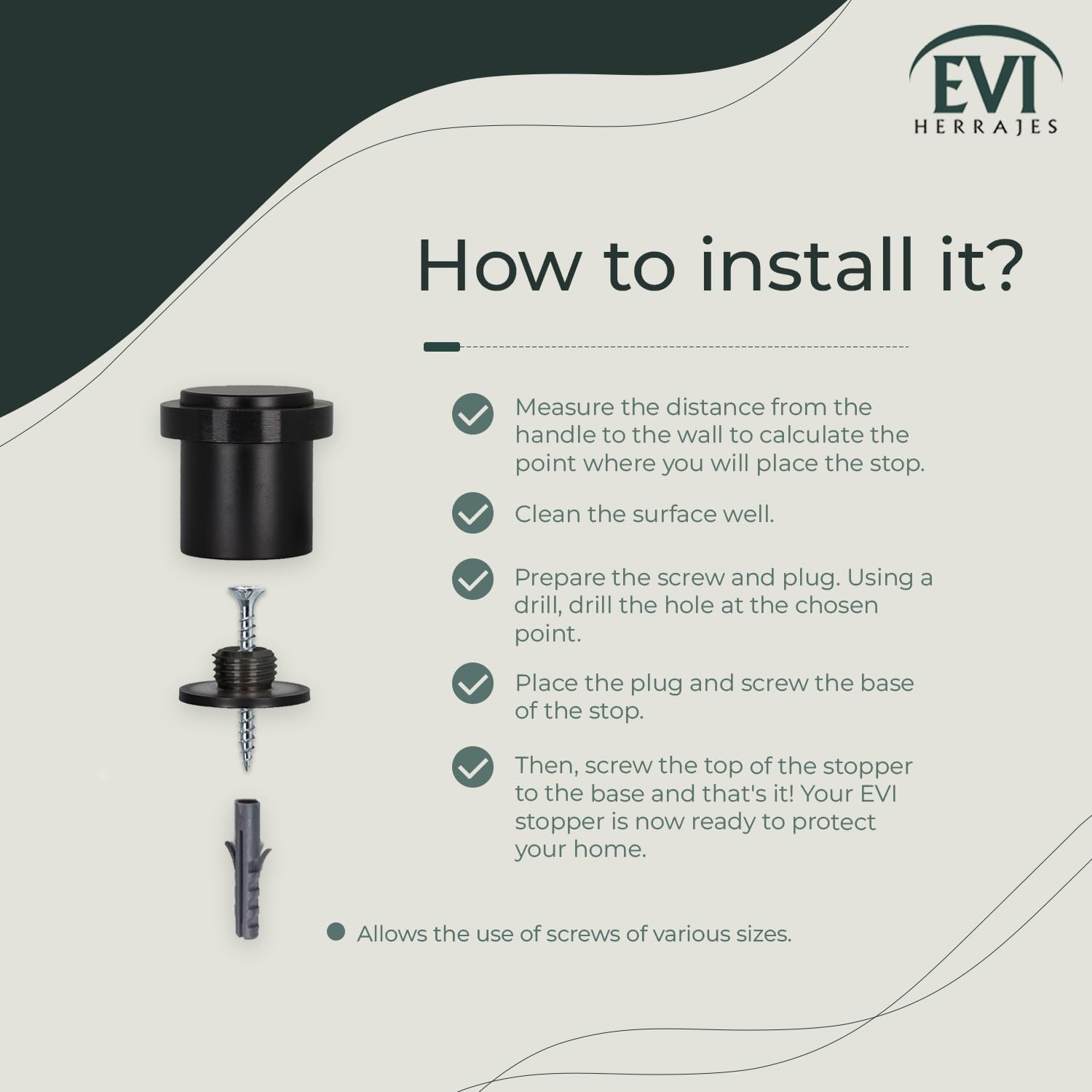 EVI
HERRAJES

How to install it?

Measure the distance from the handle to the wall to calculate the point where you will place the stop.

Clean the surface well.

Prepare the screw and plug. Using a drill, drill the hole at the chosen point.

Place the plug and screw the base of the stop.

Then, screw the top of the stopper to the base and that's it! Your EVI stopper is now ready to protect your home.

Allows the use of screws of various sizes.