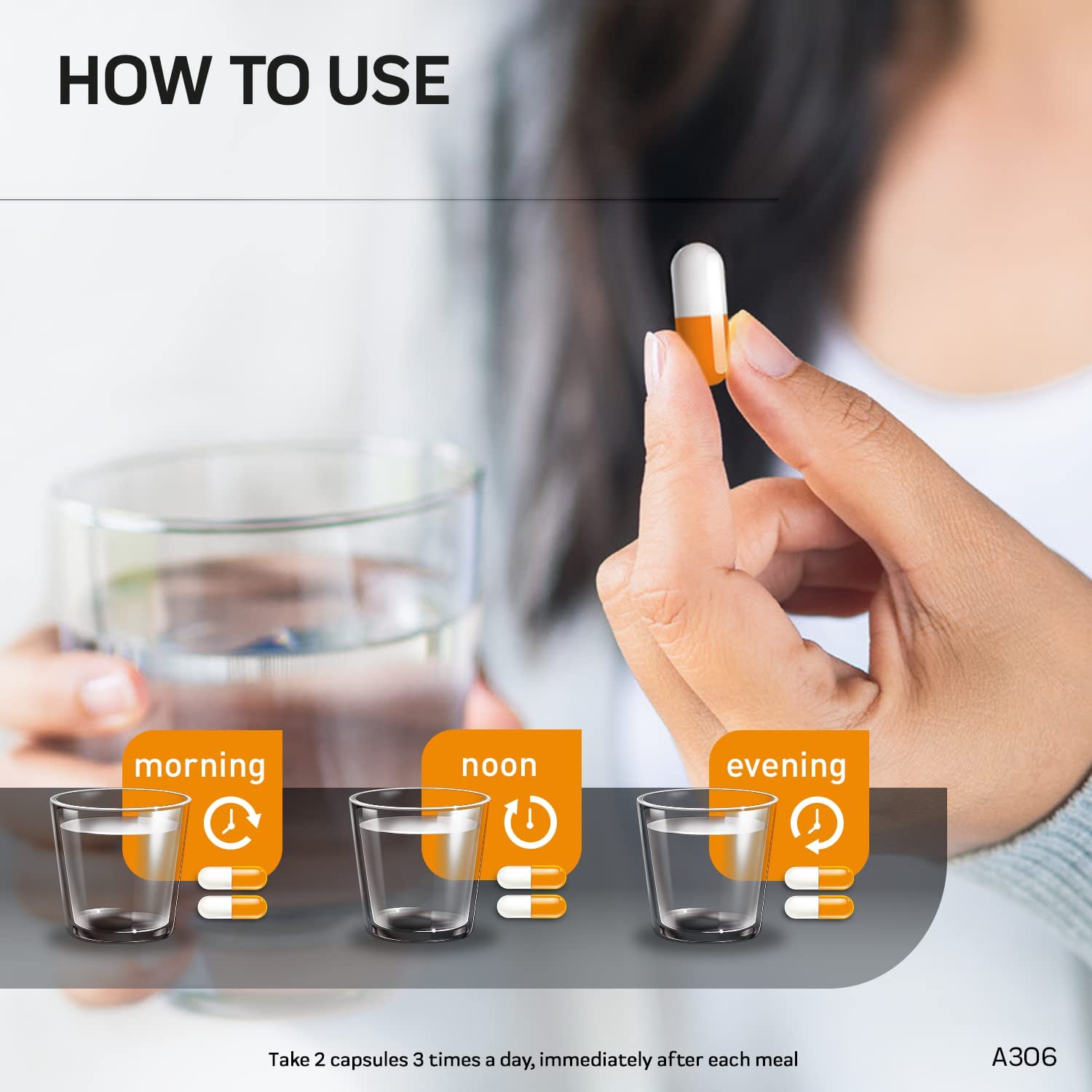 HOW TO USE

morning

noon

evening

Take 2 capsules 3 times a day, immediately after each meal

A306