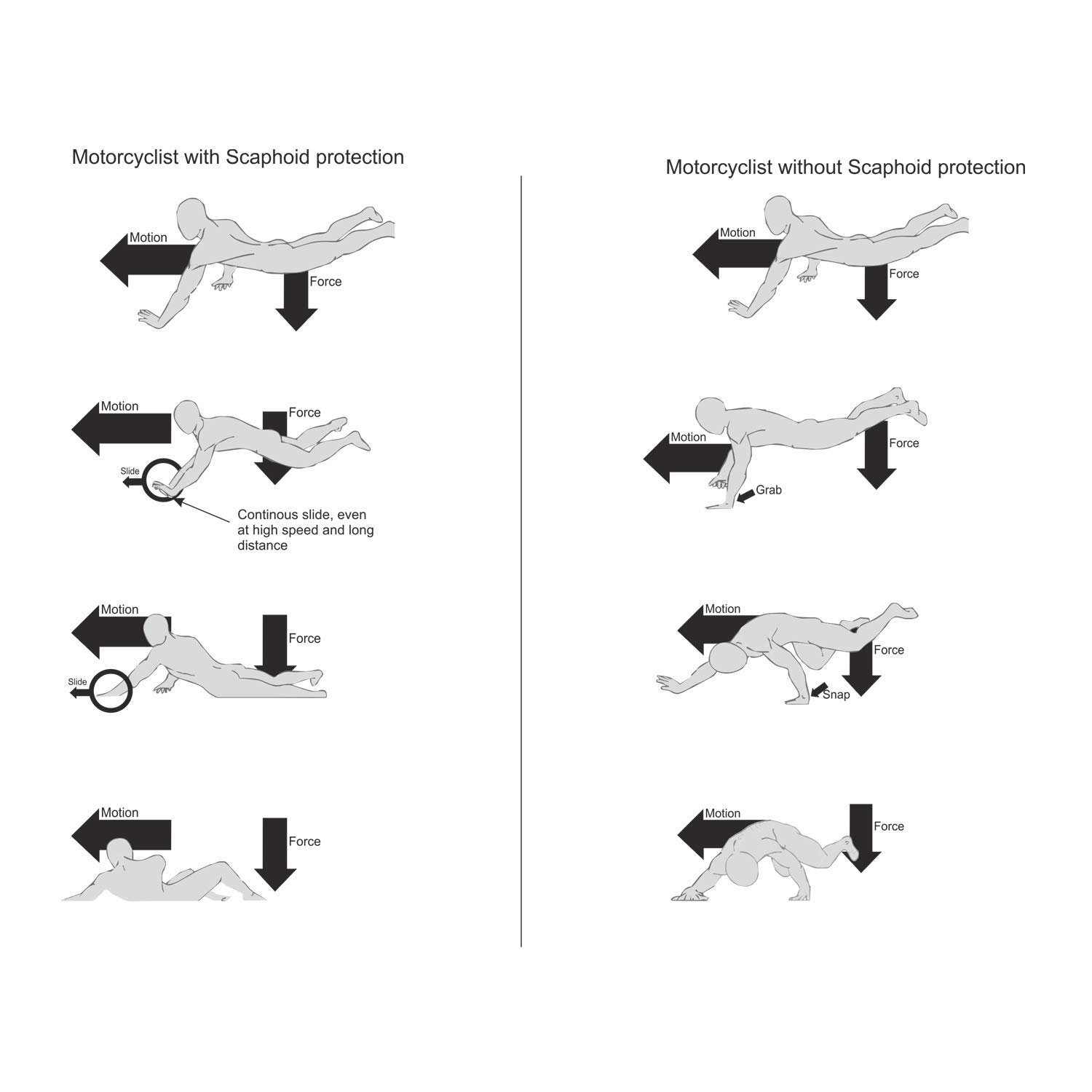 Motorcyclist with Scaphoid protection

Motion

Force

Motion

Force

Slide

Continous slide, even at high speed and long distance

Motion

Force

Slide

Motion

Force

Motorcyclist without Scaphoid protection

Motion

Force

Motion

Force

Grab

Motion

Force

Snap

Motion

Force