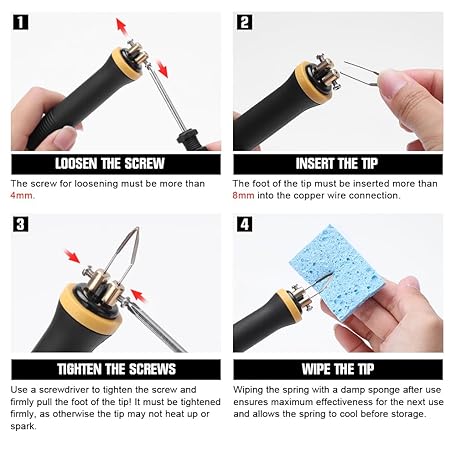 1

LOOSEN THE SCREW

The screw for loosening must be more than 4mm.

2

INSERT THE TIP

The foot of the tip must be inserted more than 8mm into the copper wire connection.

3

TIGHTEN THE SCREWS

Use a screwdriver to tighten the screw and firmly pull the foot of the tip! It must be tightened firmly, as otherwise the tip may not heat up or spark.

4

WIPE THE TIP

Wiping the spring with a damp sponge after use ensures maximum effectiveness for the next use and allows the spring to cool before storage.