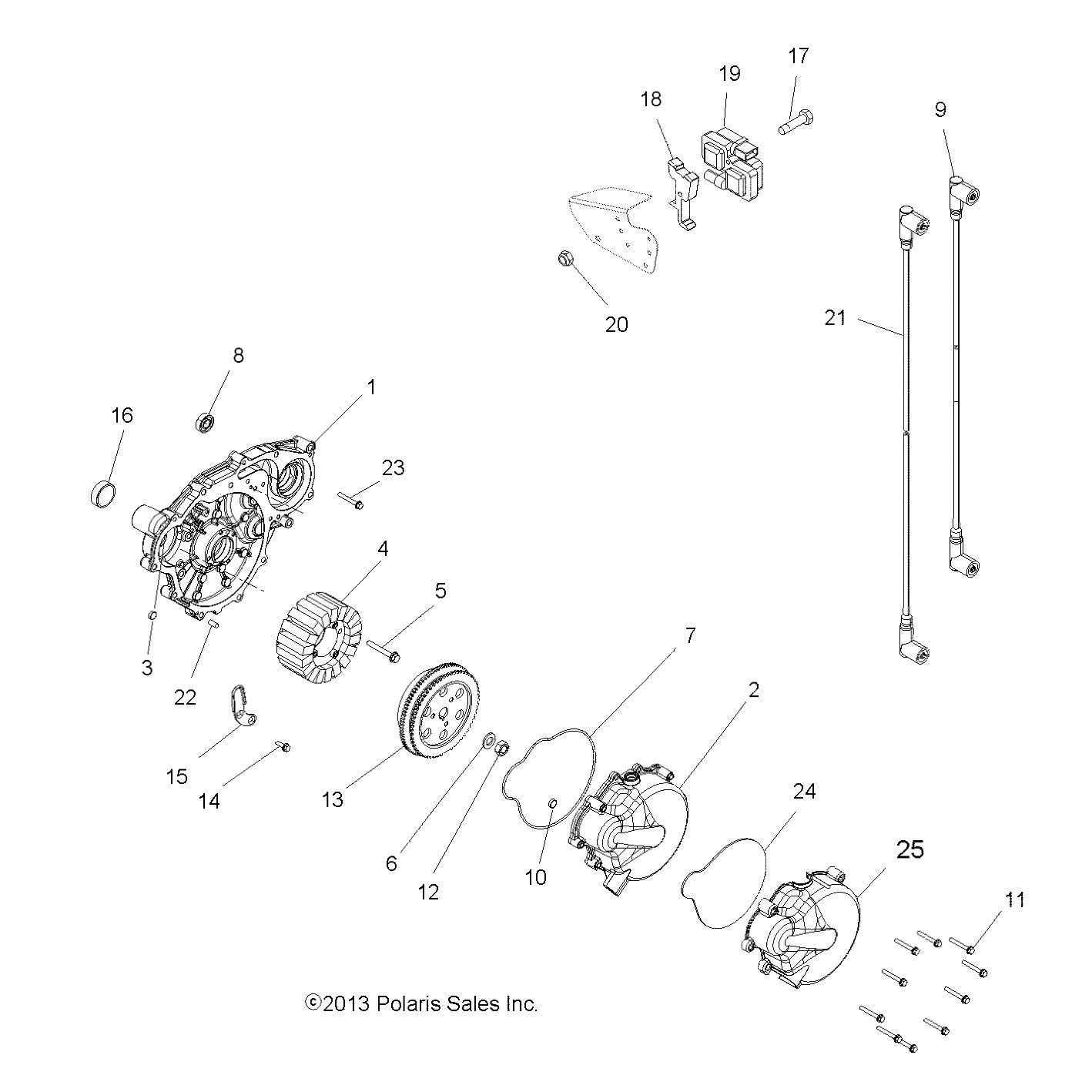 17
19
18
9
20
21
8
1
16
23
4
5
3
22
7
2
15
14
13
6
12
10
24
25
11
©2013 Polaris Sales Inc.