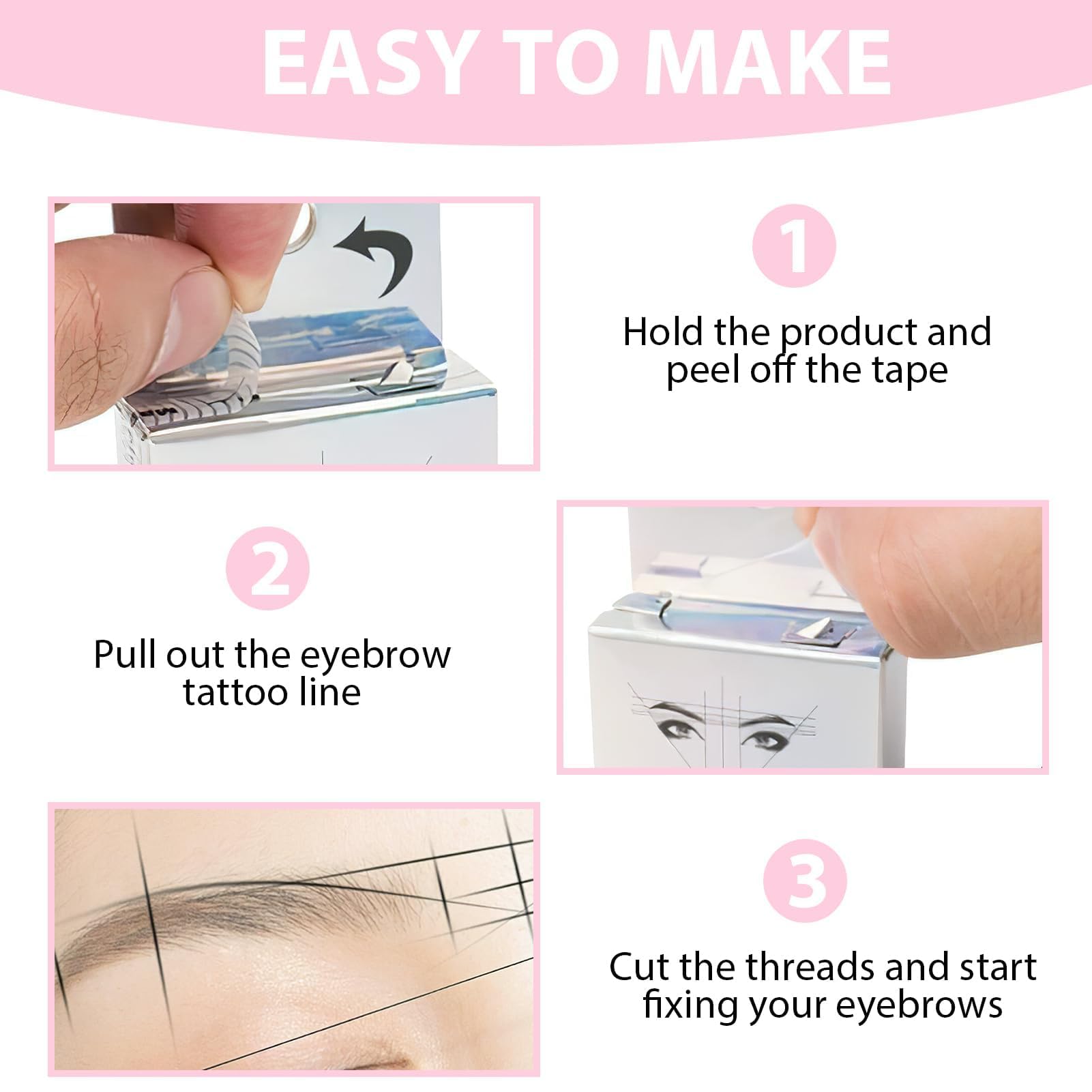 EASY TO MAKE

1

Hold the product and peel off the tape

2

Pull out the eyebrow tattoo line

3

Cut the threads and start fixing your eyebrows